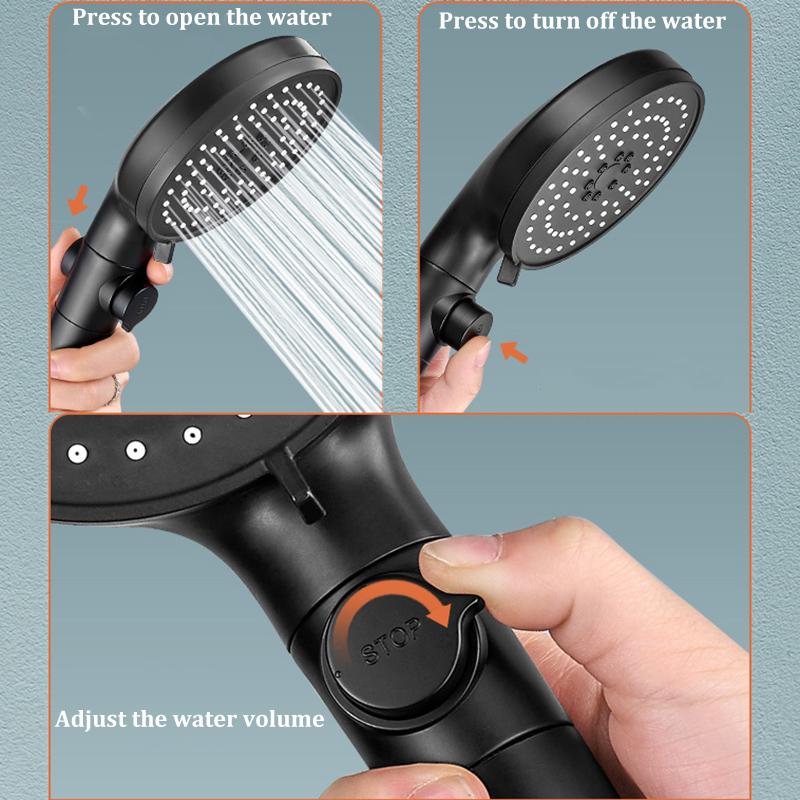 Press to open the water

Press to turn off the water

STOP

Adjust the water volume