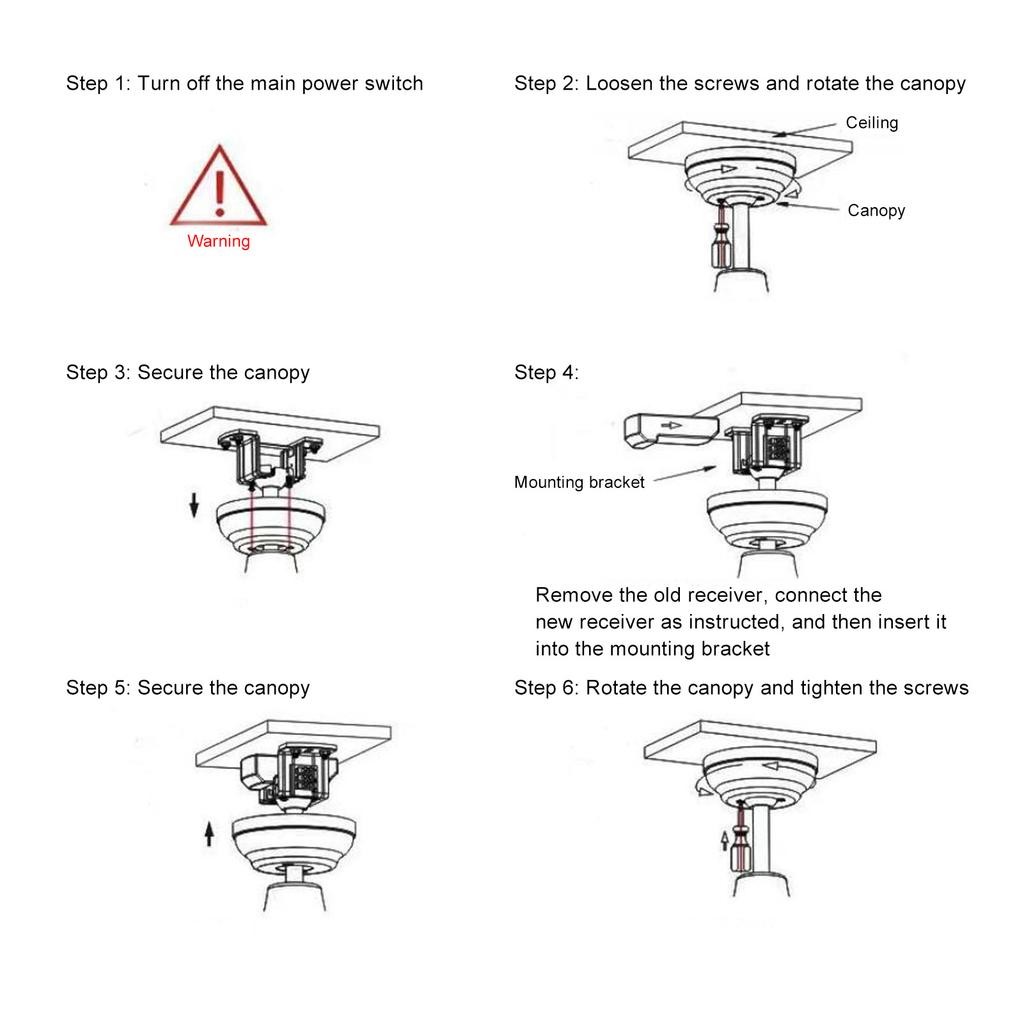 Step 1: Turn off the main power switch

Warning

Step 2: Loosen the screws and rotate the canopy

Ceiling

Canopy

Step 3: Secure the canopy

Step 4:

Mounting bracket

Remove the old receiver, connect the new receiver as instructed, and then insert it into the mounting bracket

Step 5: Secure the canopy

Step 6: Rotate the canopy and tighten the screws