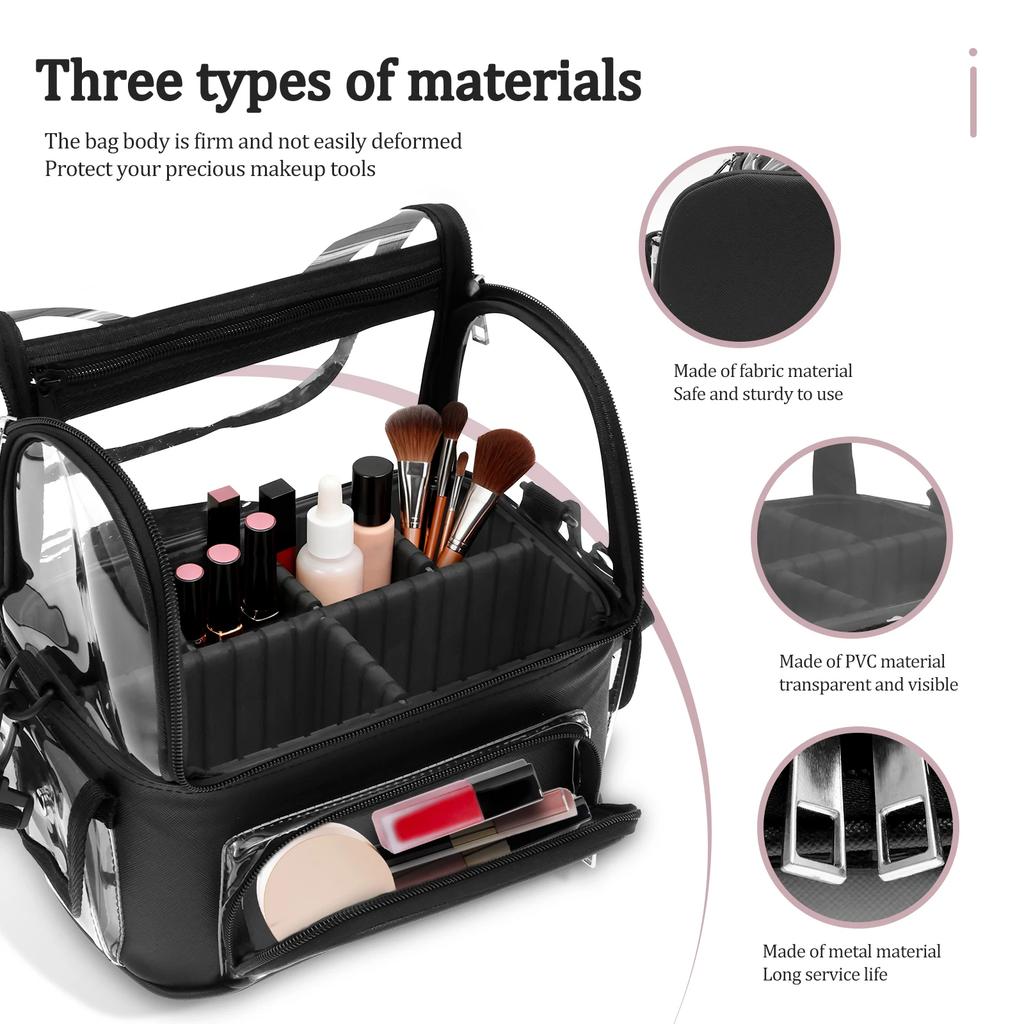 Three types of materials

The bag body is firm and not easily deformed
Protect your precious makeup tools

Made of fabric material
Safe and sturdy to use

Made of PVC material
transparent and visible

Made of metal material
Long service life