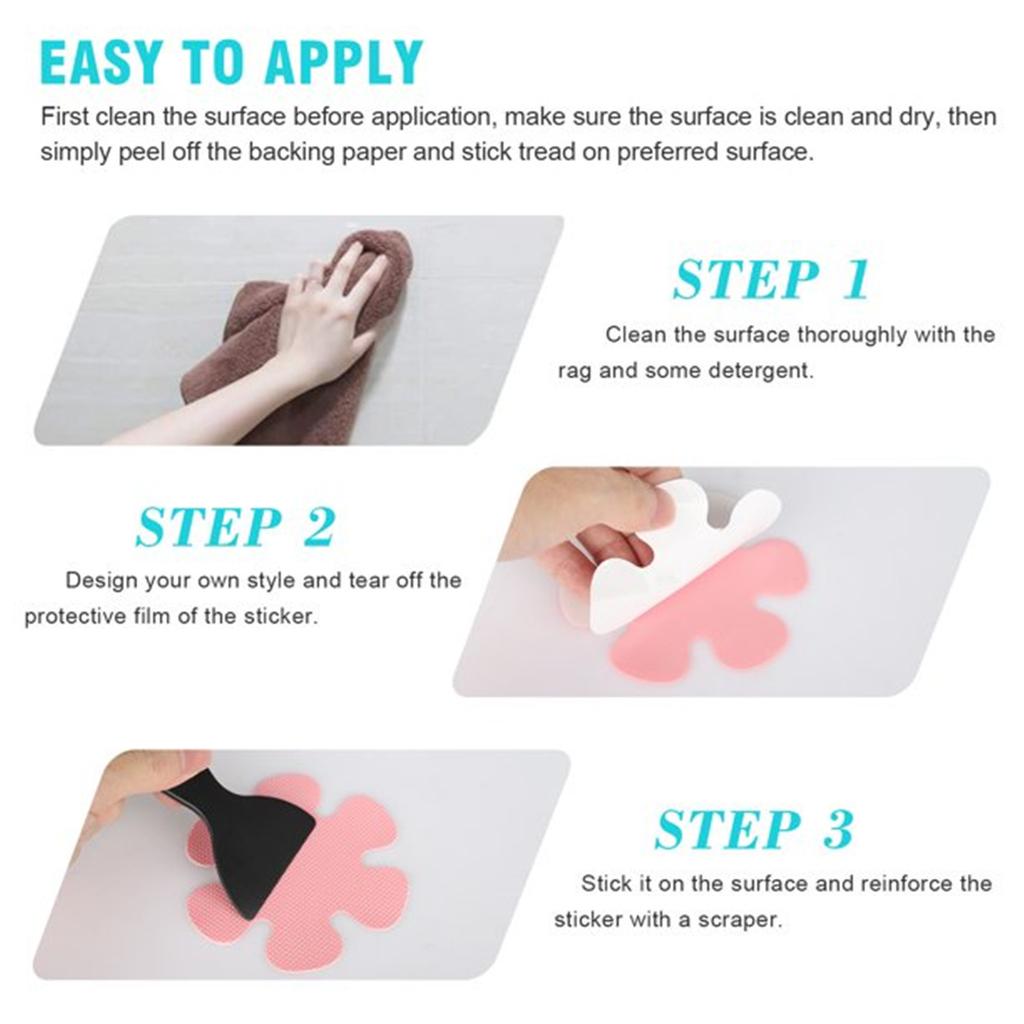 EASY TO APPLY

First clean the surface before application, make sure the surface is clean and dry, then simply peel off the backing paper and stick tread on preferred surface.

STEP 1

Clean the surface thoroughly with the rag and some detergent.

STEP 2

Design your own style and tear off the protective film of the sticker.

STEP 3

Stick it on the surface and reinforce the sticker with a scraper.