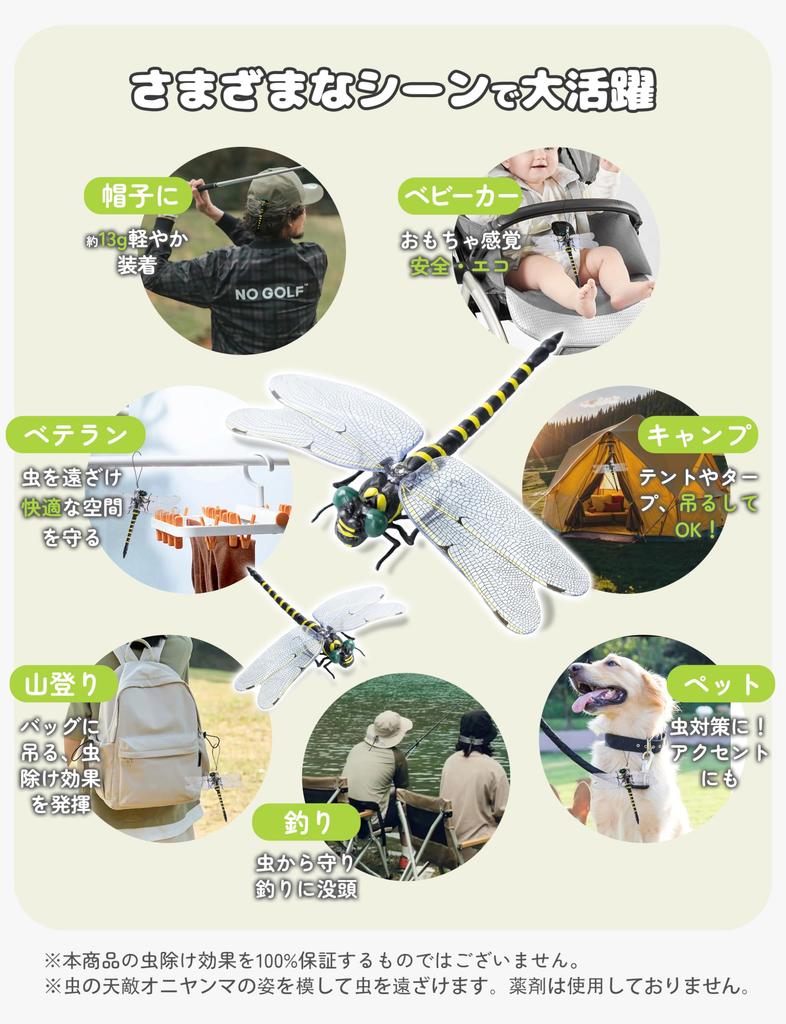 さまざまなシーンで大活躍

帽子に
約13g軽やか装着

NO GOLF

ベビーカー
おもちゃ感覚
安全・エコ

ベテラン
虫を遠ざけ快適な空間を守る

キャンプ
テントやタープ、吊るしてOK！

山登り
バッグに吊る、虫除け効果を発揮

釣り
虫から守り釣りに没頭

ペット
虫対策に！アクセントにも

※本商品の虫除け効果を100%保証するものではございません。
※虫の天敵オニヤンマの姿を模して虫を遠ざけます。薬剤は使用しておりません。