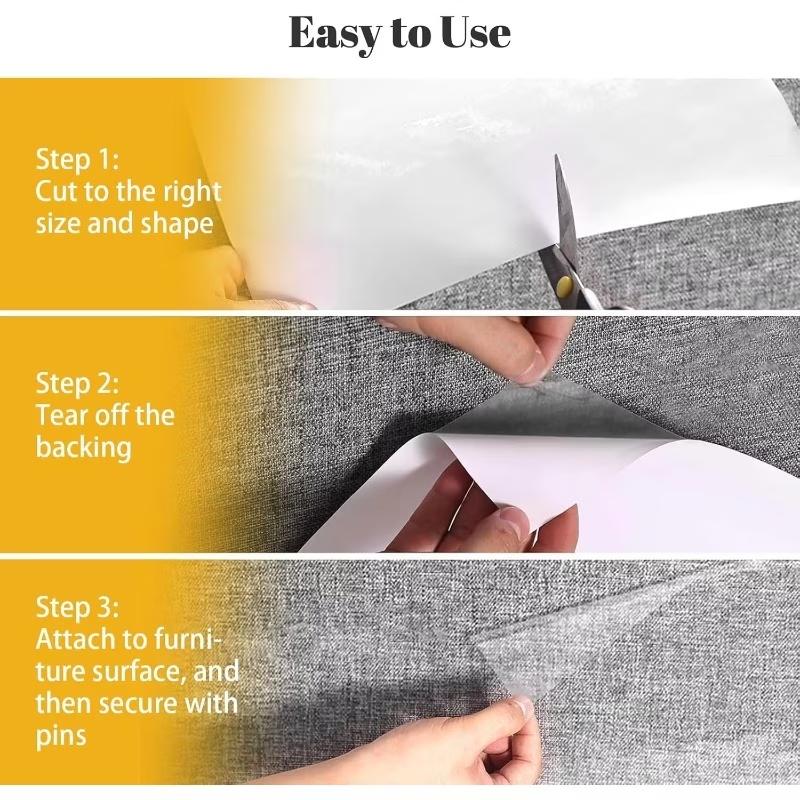 Easy to Use

Step 1:
Cut to the right size and shape

Step 2:
Tear off the backing

Step 3:
Attach to furniture surface, and then secure with pins