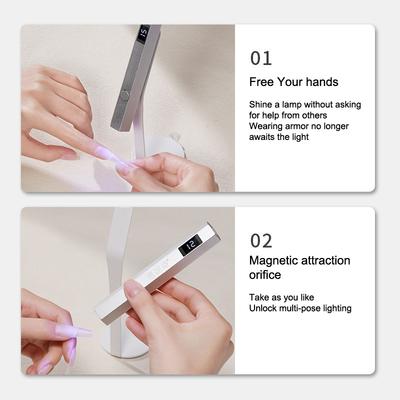 15

01

Free Your hands

Shine a lamp without asking for help from others
Wearing armor no longer awaits the light

12

02

Magnetic attraction orifice

Take as you like
Unlock multi-pose lighting