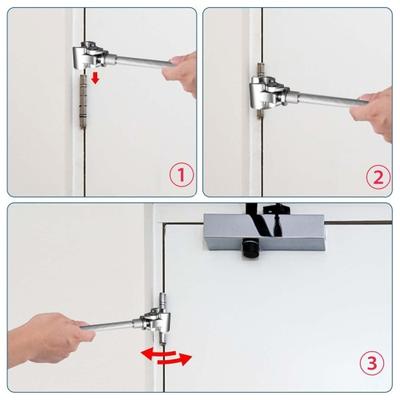 1

2

3