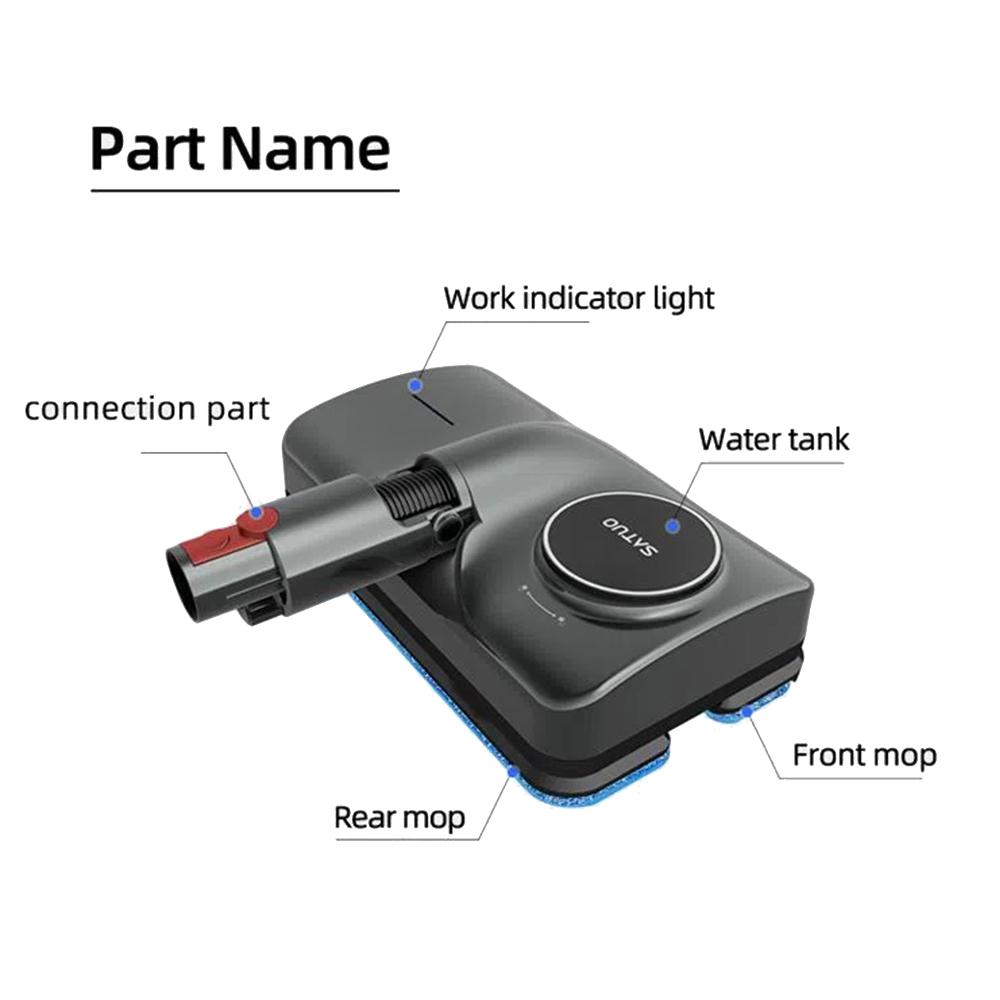 Part Name

Work indicator light

connection part

Water tank

SATUO

Front mop

Rear mop