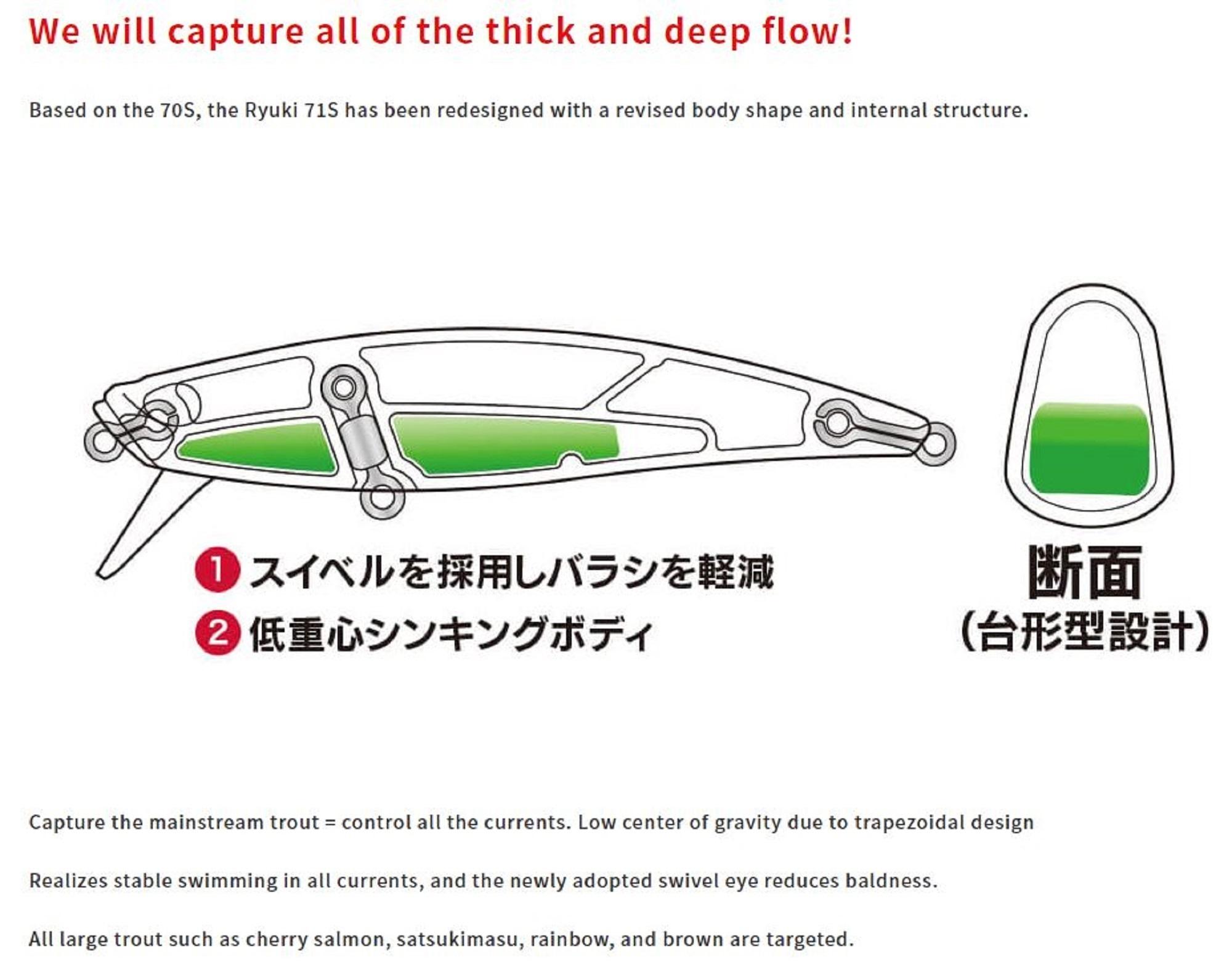 We will capture all of the thick and deep flow!

Based on the 70S, the Ryuki 71S has been redesigned with a revised body shape and internal structure.

1 スイベルを採用しバラシを軽減
2 低重心シンキングボディ

断面
(台形型設計)

Capture the mainstream trout = control all the currents. Low center of gravity due to trapezoidal design

Realizes stable swimming in all currents, and the newly adopted swivel eye reduces baldness.

All large trout such as cherry salmon, satsukimasu, rainbow, and brown are targeted.