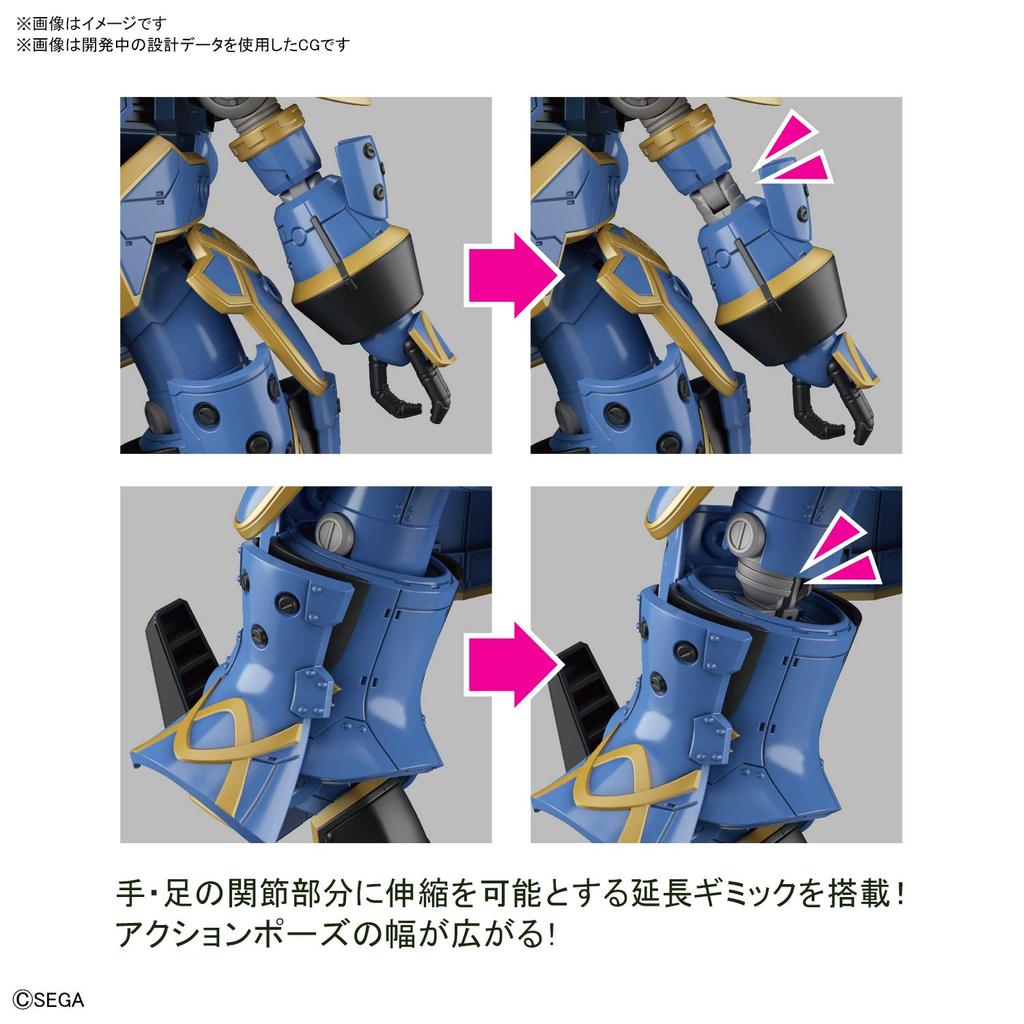 ※画像はイメージです
※画像は開発中の設計データを使用したCGです

手・足の関節部分に伸縮を可能とする延長ギミックを搭載！
アクションポーズの幅が広がる！

©SEGA