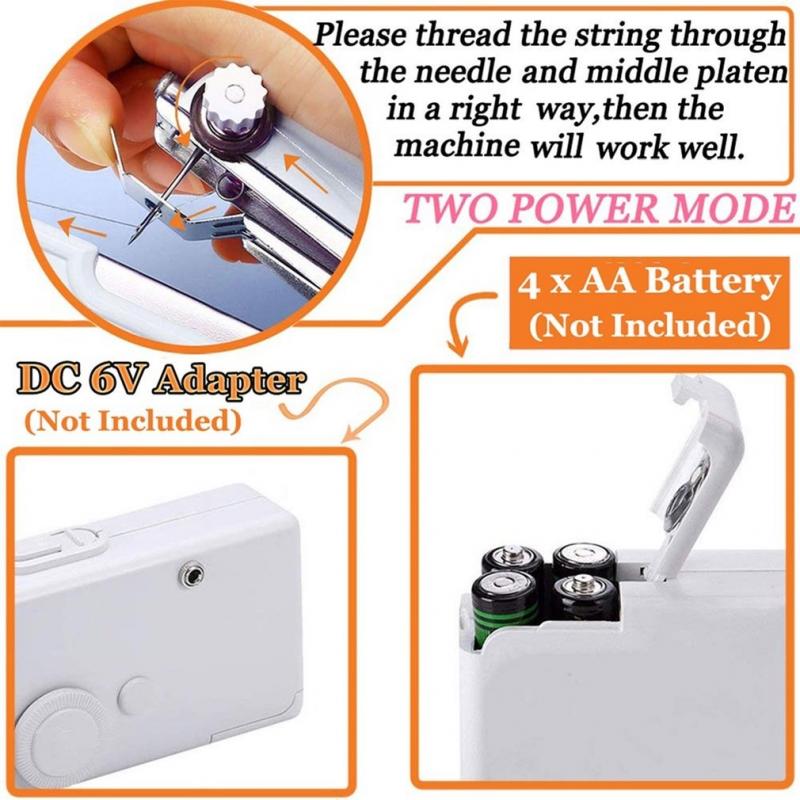 Please thread the string through the needle and middle platen in a right way,then the machine will work well.

TWO POWER MODE

4 x AA Battery (Not Included)

DC 6V Adapter (Not Included)