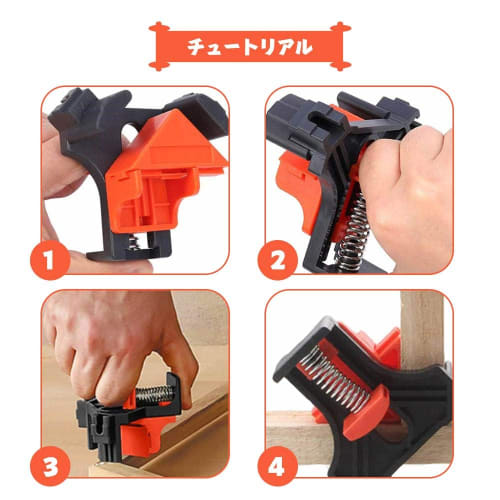 チュートリアル

1

2

3

4