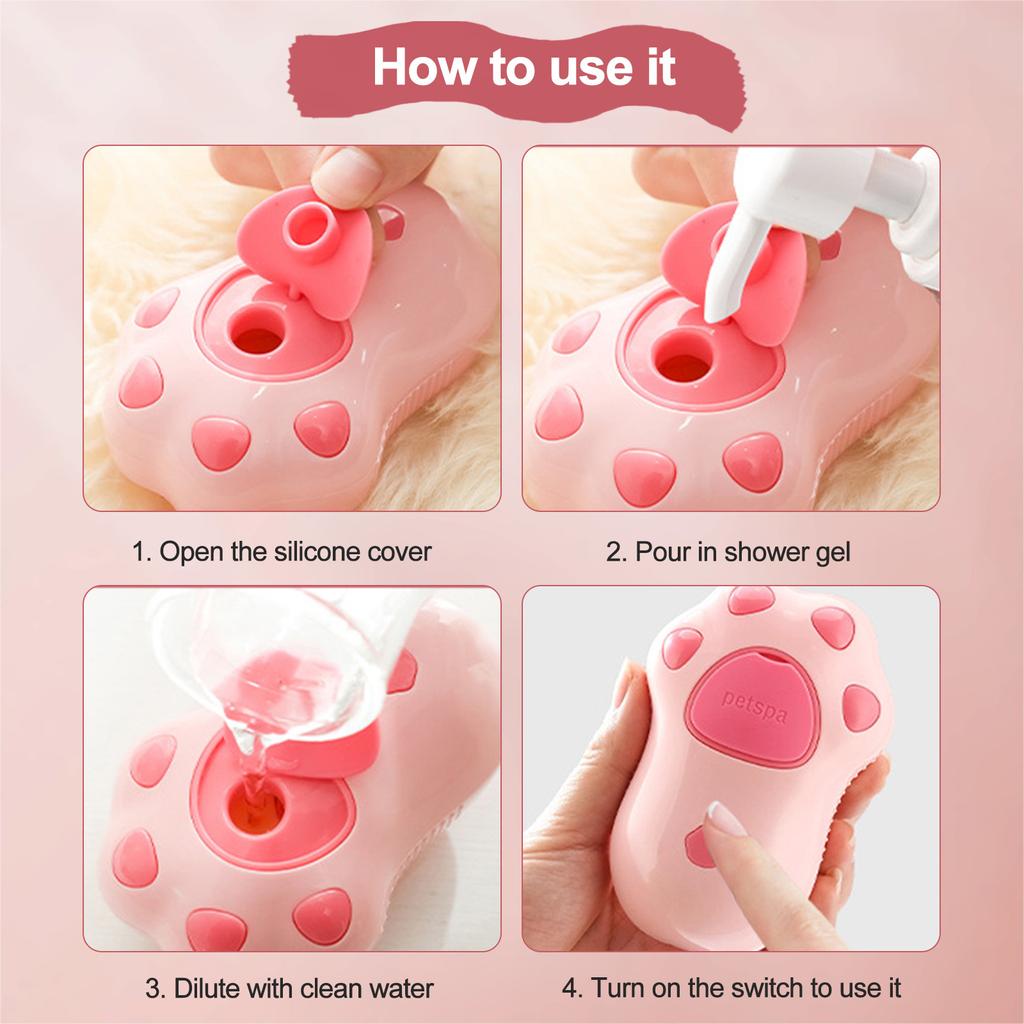 How to use it

1. Open the silicone cover

2. Pour in shower gel

3. Dilute with clean water

petspa

4. Turn on the switch to use it