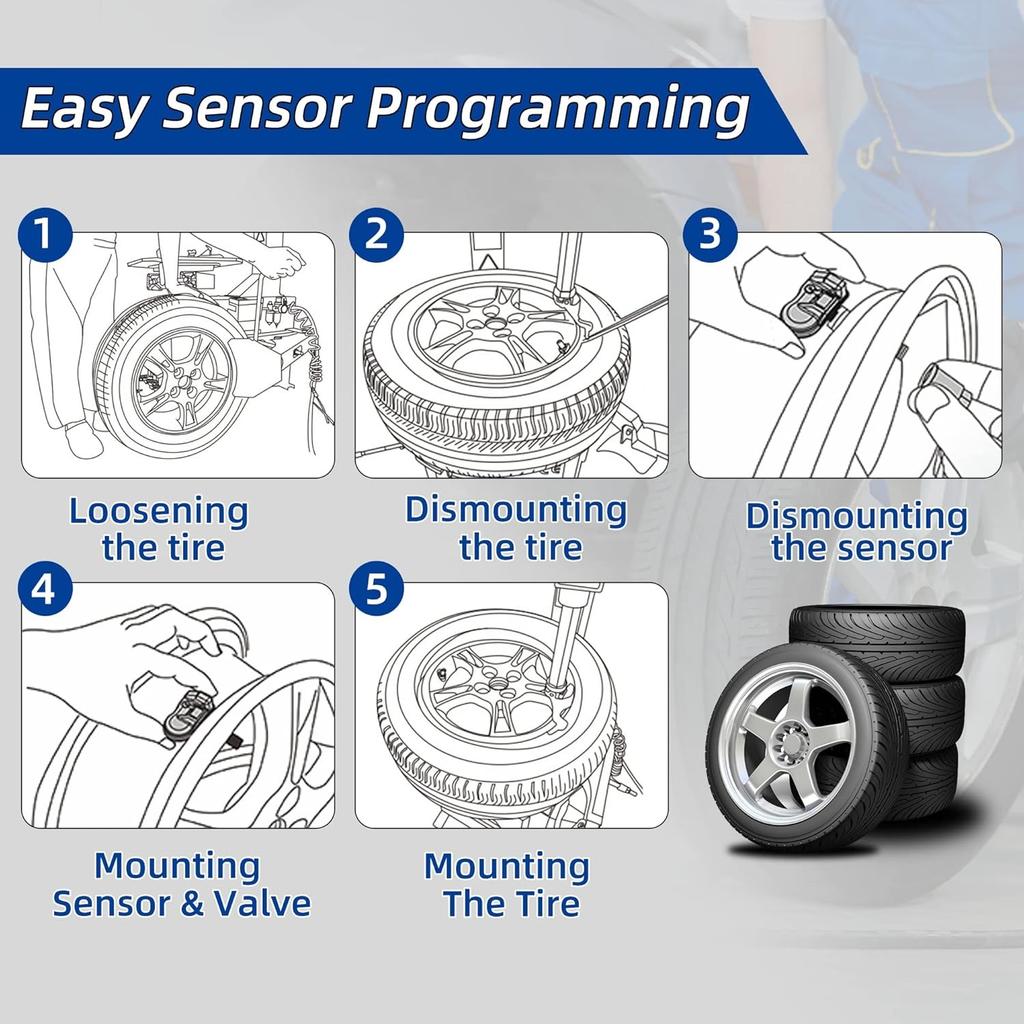 Easy Sensor Programming

1

Loosening the tire

2

Dismounting the tire

3

Dismounting the sensor

4

Mounting Sensor & Valve

5

Mounting The Tire