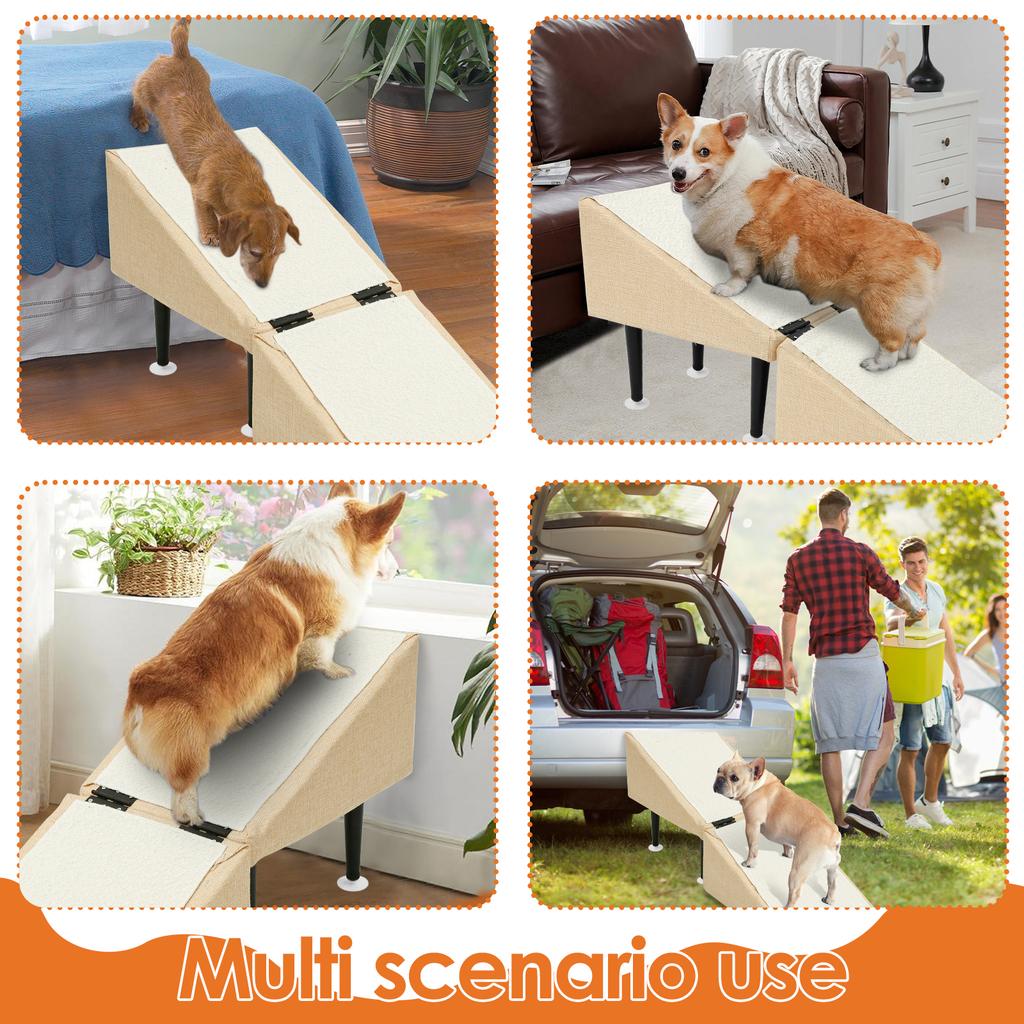 Multi scenario use