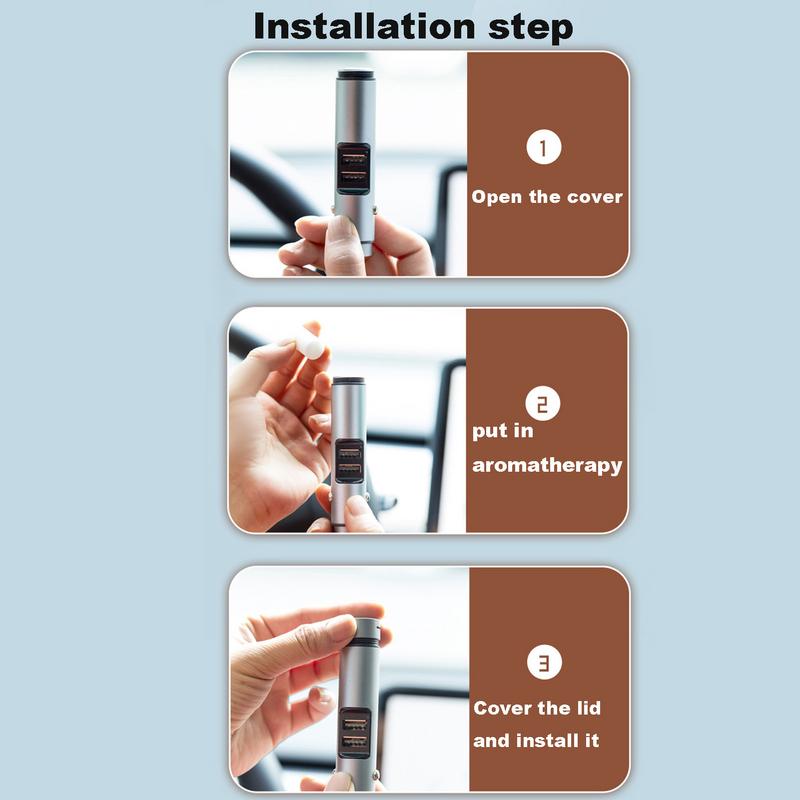 Installation step

1
Open the cover

2
put in aromatherapy

3
Cover the lid and install it