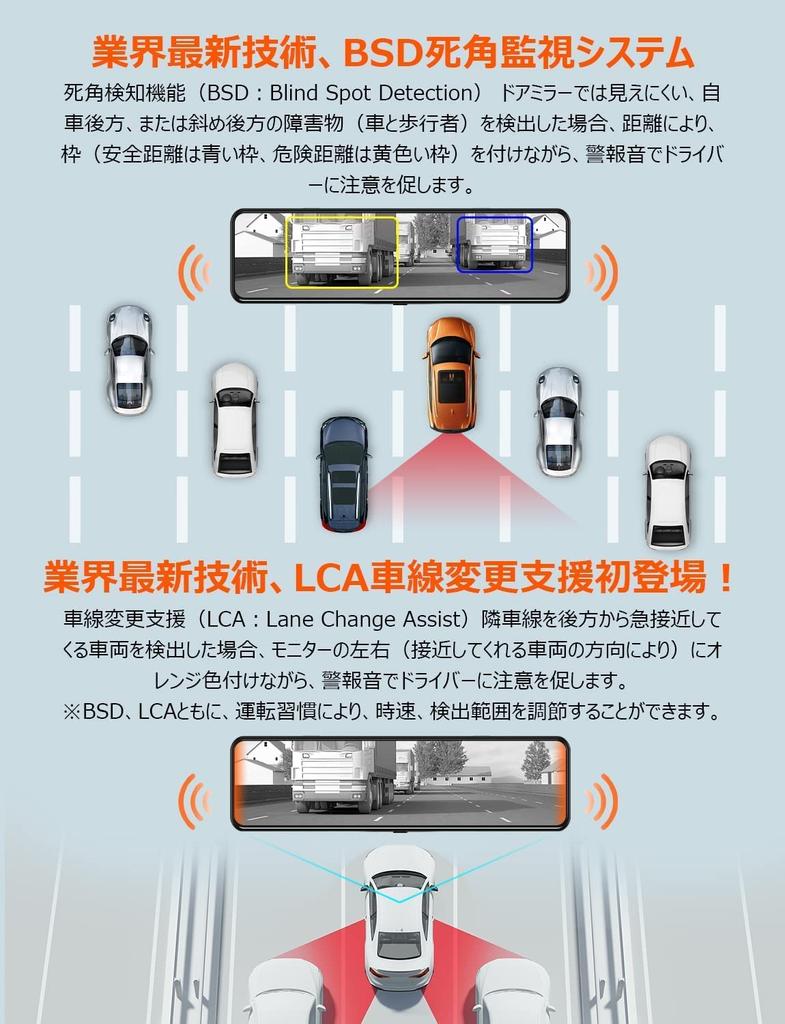 業界最新技術、BSD死角監視システム

死角検知機能（BSD：Blind Spot Detection） ドアミラーでは見えにくい、自車後方、または斜め後方の障害物（車と歩行者）を検出した場合、距離により、枠（安全距離は青い枠、危険距離は黄色い枠）を付けながら、警報音でドライバーに注意を促します。

業界最新技術、LCA車線変更支援初登場！

車線変更支援（LCA：Lane Change Assist）隣車線を後方から急接近してくる車両を検出した場合、モニターの左右（接近してくれる車両の方向により）にオレンジ色付けながら、警報音でドライバーに注意を促します。
※BSD、LCAともに、運転習慣により、時速、検出範囲を調節することができます。