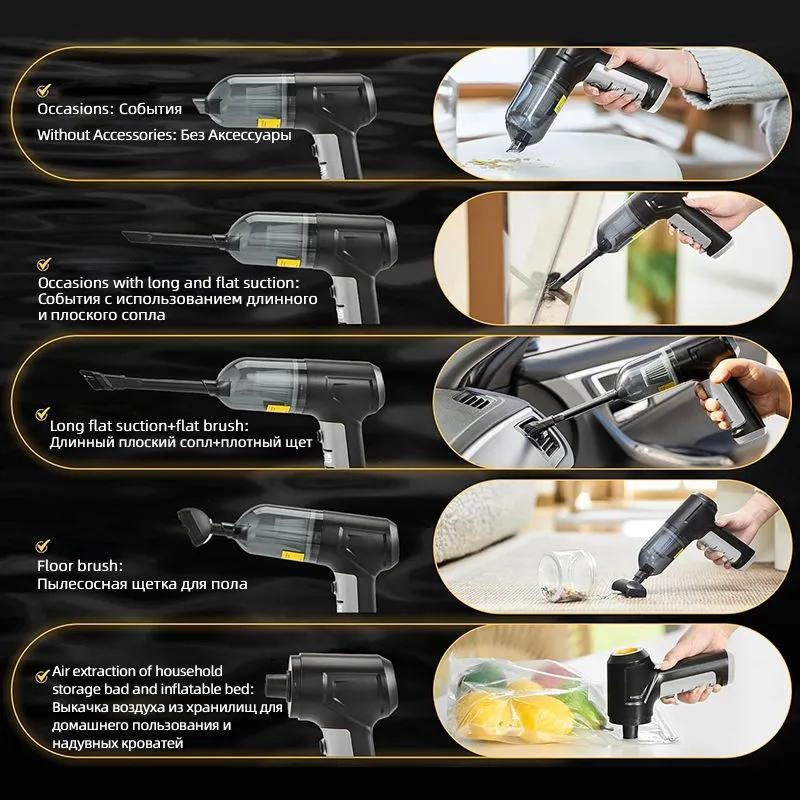 Occasions: События
Without Accessories: Без Аксессуары

Occasions with long and flat suction:
События с использованием длинного и плоского сопла

Long flat suction+flat brush:
Длинный плоский сопл+плотный щет

Floor brush:
Пылесосная щетка для пола

Air extraction of household storage bad and inflatable bed:
Выкачка воздуха из хранилищ для домашнего пользования и надувных кроватей