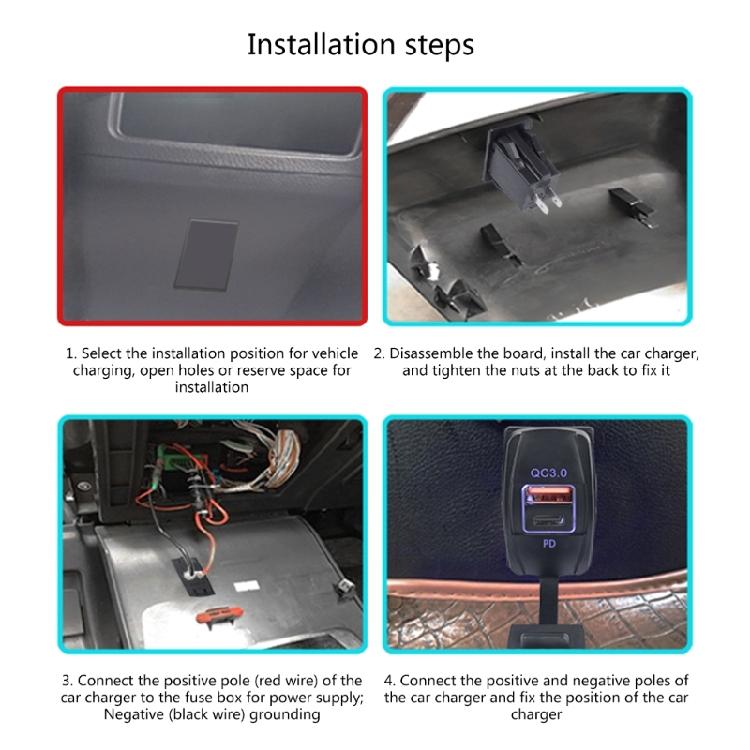 Installation steps

1. Select the installation position for vehicle charging, open holes or reserve space for installation

2. Disassemble the board, install the car charger, and tighten the nuts at the back to fix it

QC3.0

PD

3. Connect the positive pole (red wire) of the car charger to the fuse box for power supply; Negative (black wire) grounding

4. Connect the positive and negative poles of the car charger and fix the position of the car charger