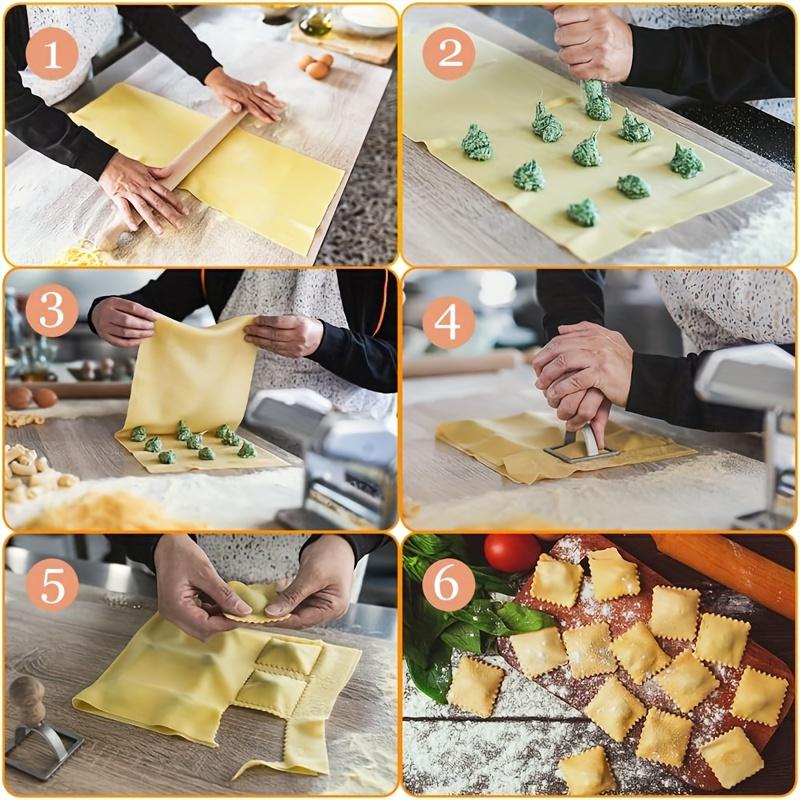 1

2

3

4

5

6