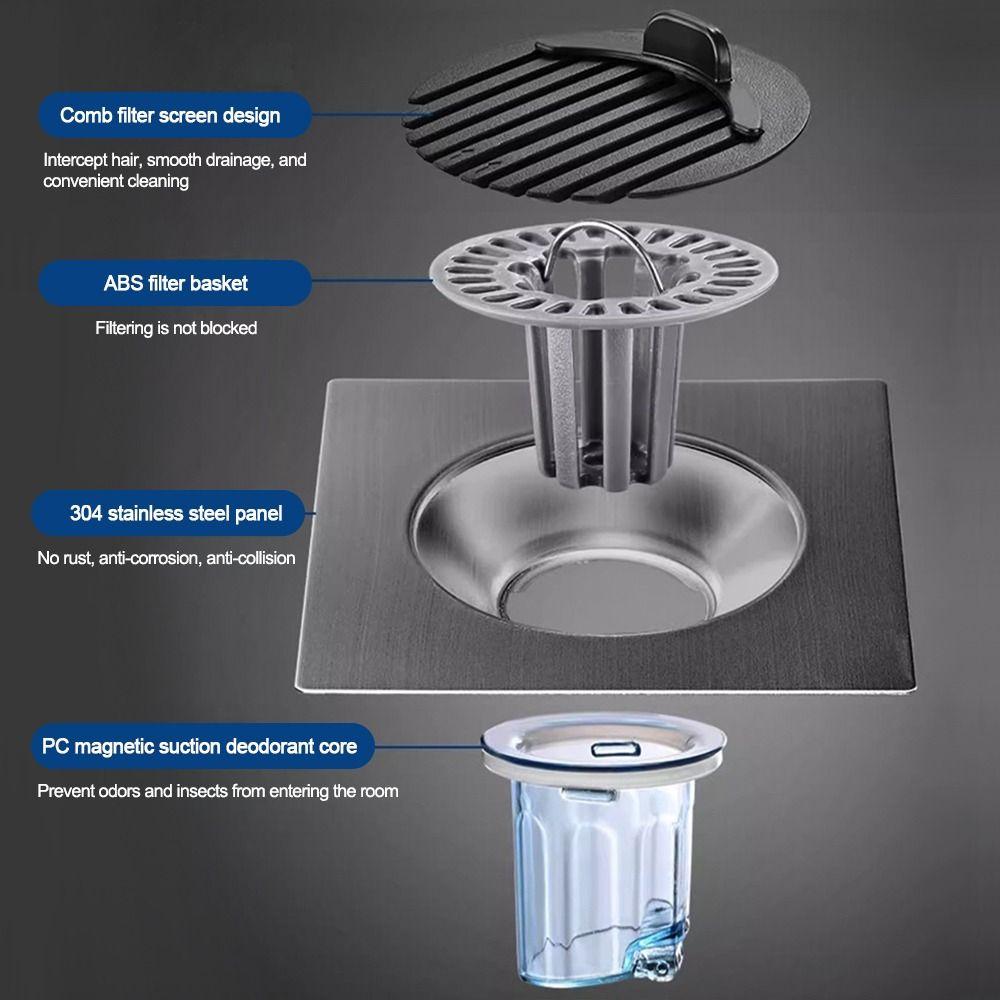 Comb filter screen design

Intercept hair, smooth drainage, and convenient cleaning

ABS filter basket

Filtering is not blocked

304 stainless steel panel

No rust, anti-corrosion, anti-collision

PC magnetic suction deodorant core

Prevent odors and insects from entering the room