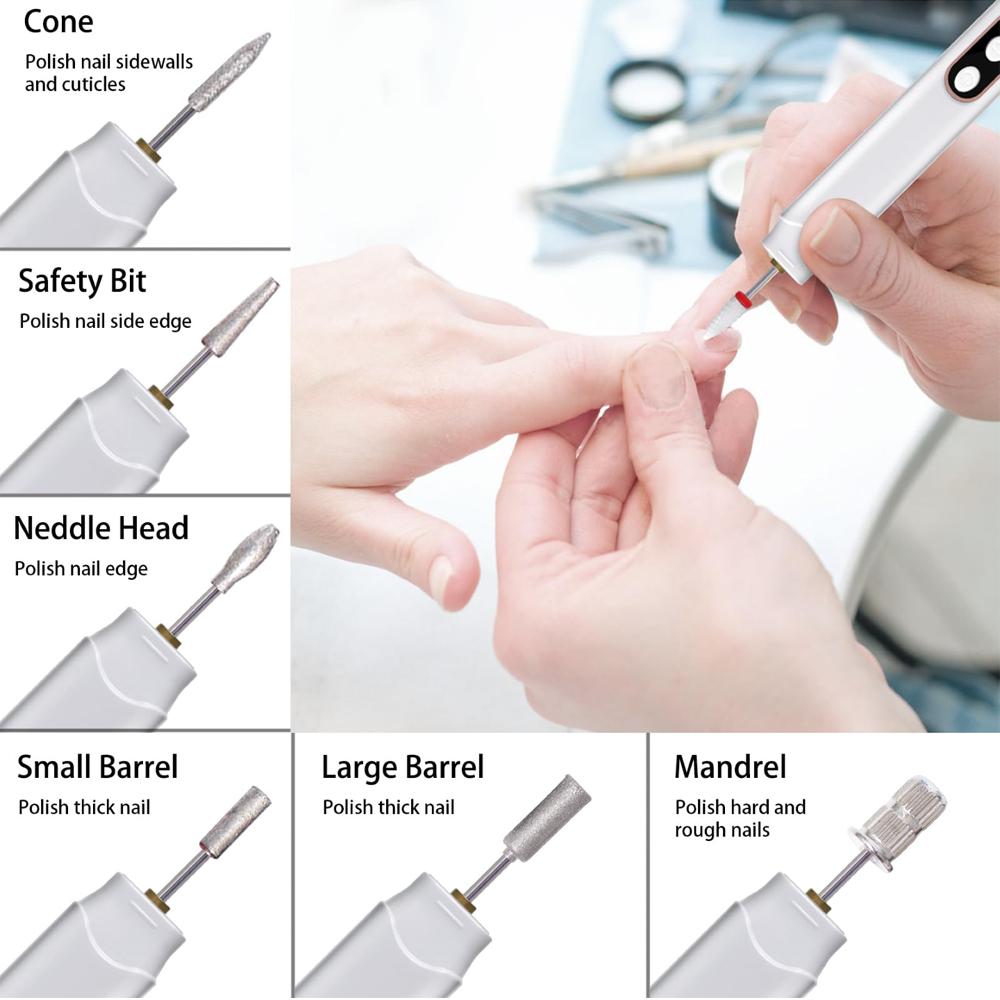 Cone
Polish nail sidewalls and cuticles

Safety Bit
Polish nail side edge

Neddle Head
Polish nail edge

Small Barrel
Polish thick nail

Large Barrel
Polish thick nail

Mandrel
Polish hard and rough nails