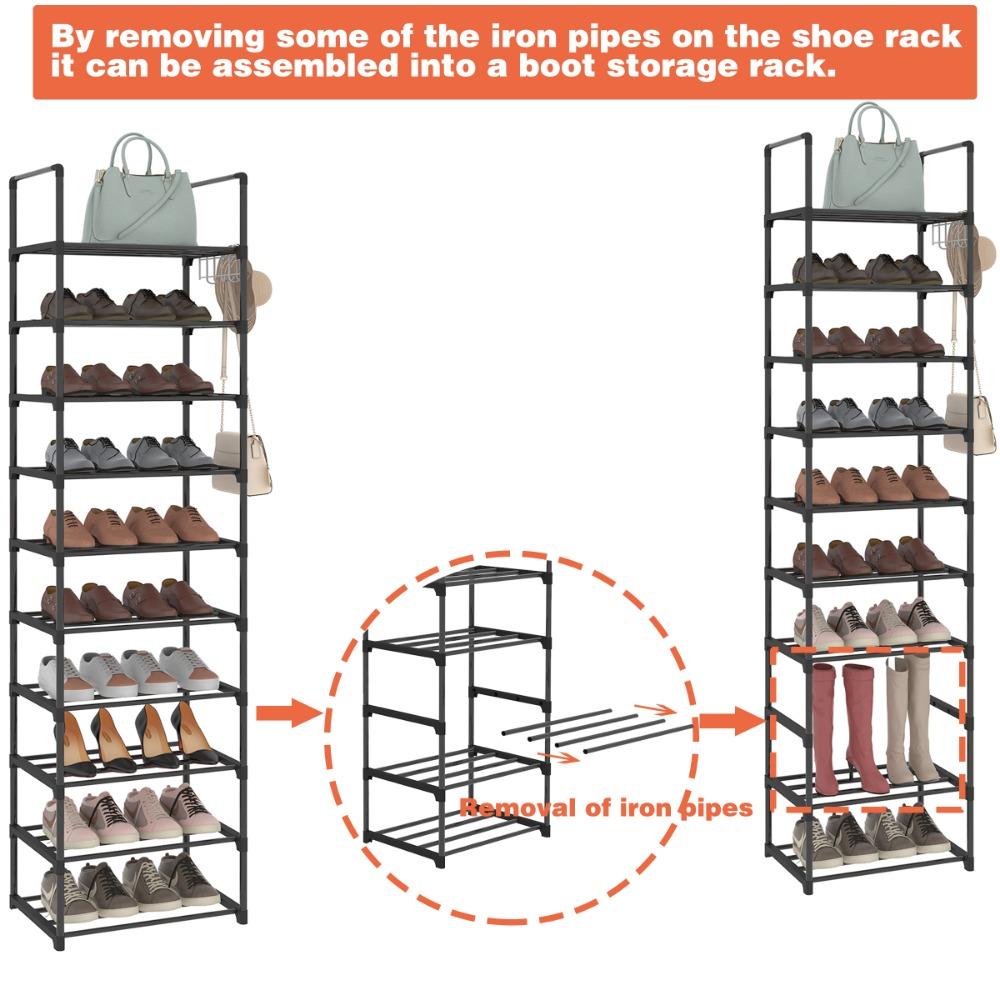 By removing some of the iron pipes on the shoe rack it can be assembled into a boot storage rack.

Removal of iron pipes