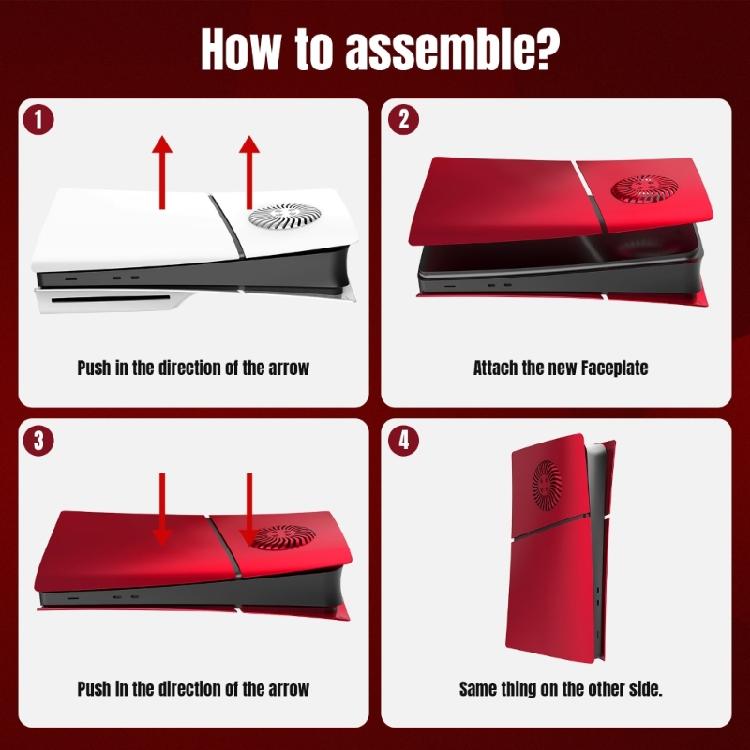 How to assemble?

1

Push in the direction of the arrow

2

Attach the new Faceplate

3

Push in the direction of the arrow

4

Same thing on the other side.