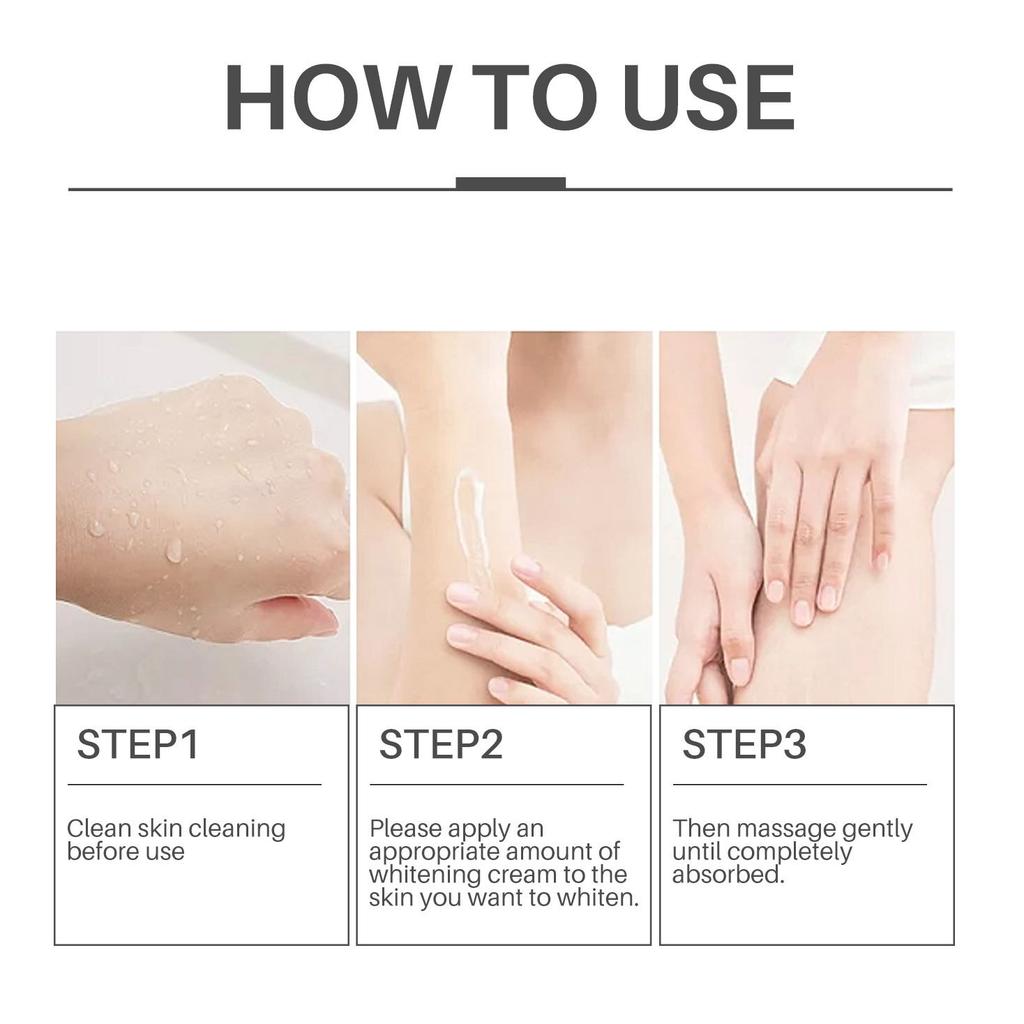 HOW TO USE

STEP1

Clean skin cleaning before use

STEP2

Please apply an appropriate amount of whitening cream to the skin you want to whiten.

STEP3

Then massage gently until completely absorbed.