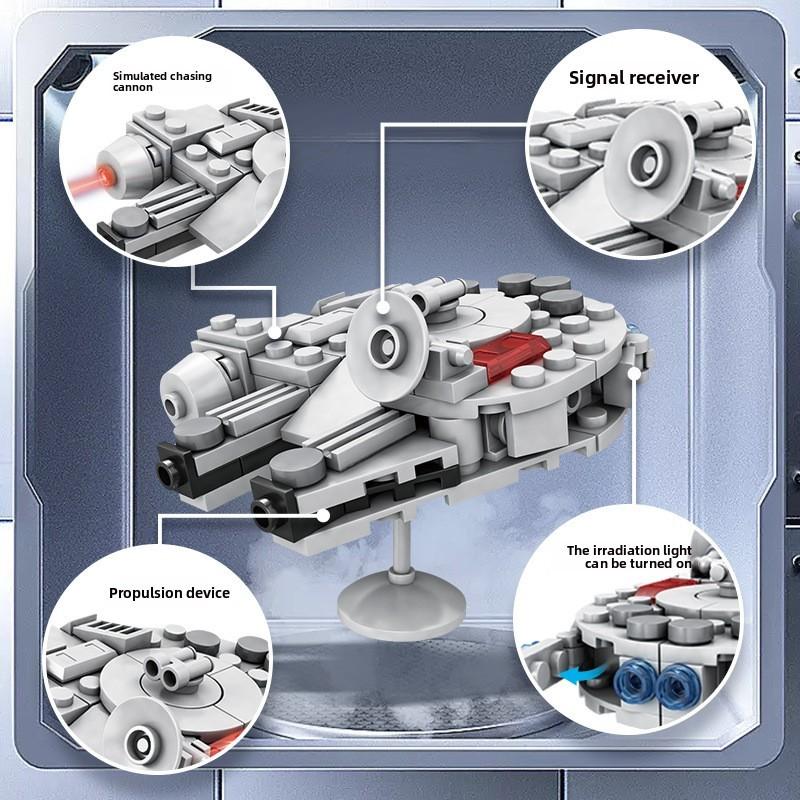 Simulated chasing cannon

Signal receiver

Propulsion device

The irradiation light can be turned on