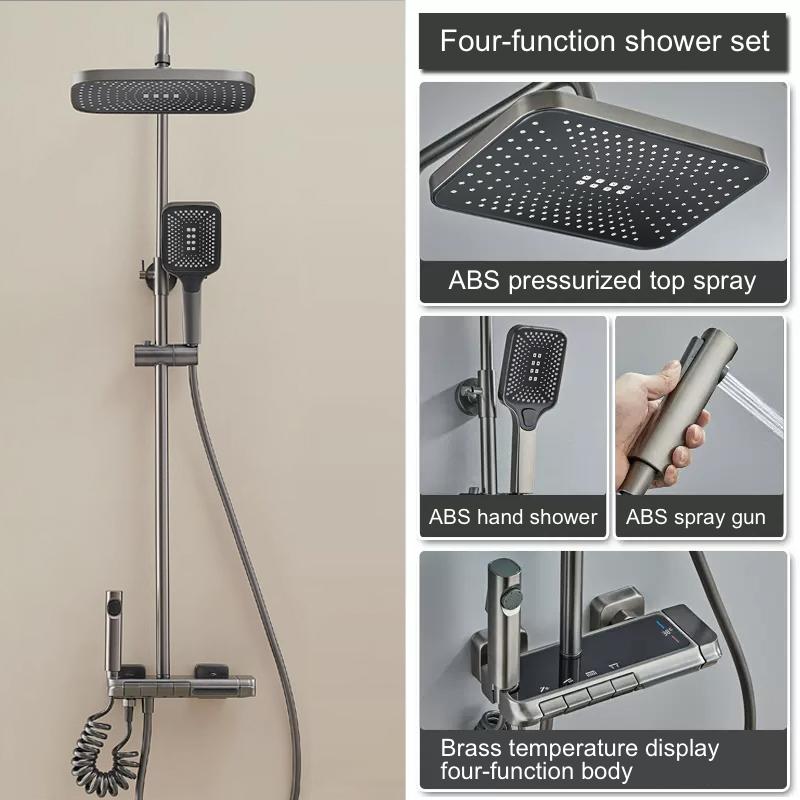 Four-function shower set

ABS pressurized top spray

ABS hand shower

ABS spray gun

Brass temperature display four-function body