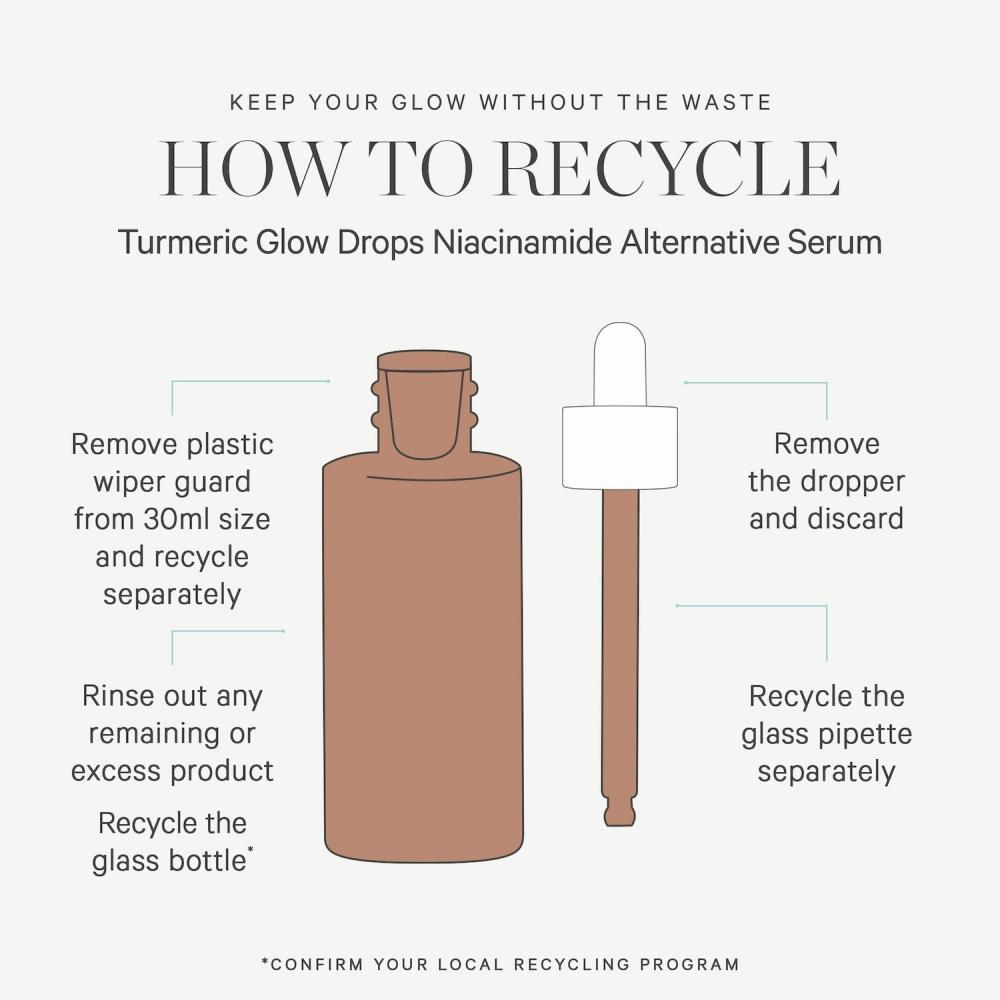 KEEP YOUR GLOW WITHOUT THE WASTE

HOW TO RECYCLE

Turmeric Glow Drops Niacinamide Alternative Serum

Remove plastic wiper guard from 30ml size and recycle separately

Rinse out any remaining or excess product

Recycle the glass bottle*

Remove the dropper and discard

Recycle the glass pipette separately

*CONFIRM YOUR LOCAL RECYCLING PROGRAM