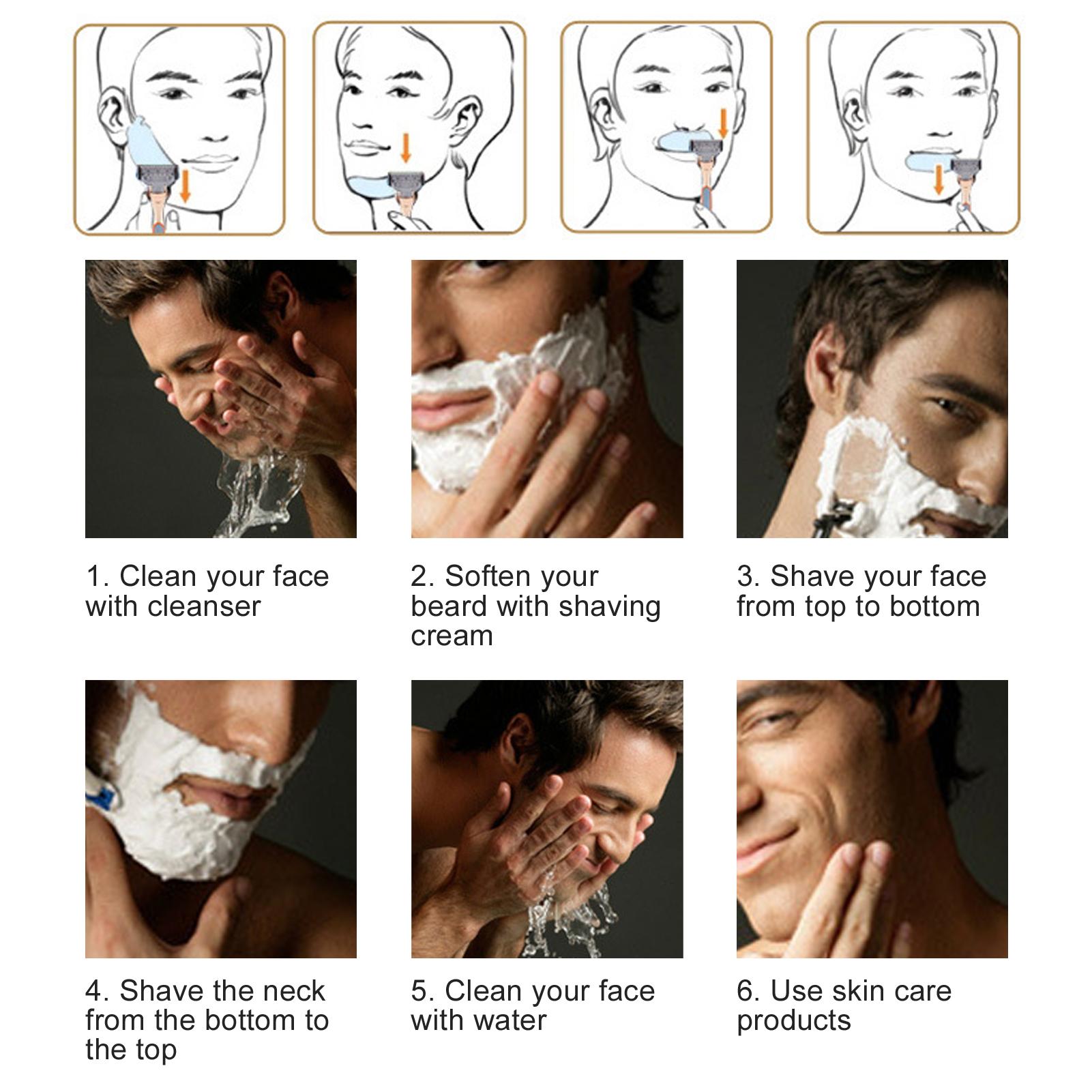 1. Clean your face with cleanser

2. Soften your beard with shaving cream

3. Shave your face from top to bottom

4. Shave the neck from the bottom to the top

5. Clean your face with water

6. Use skin care products