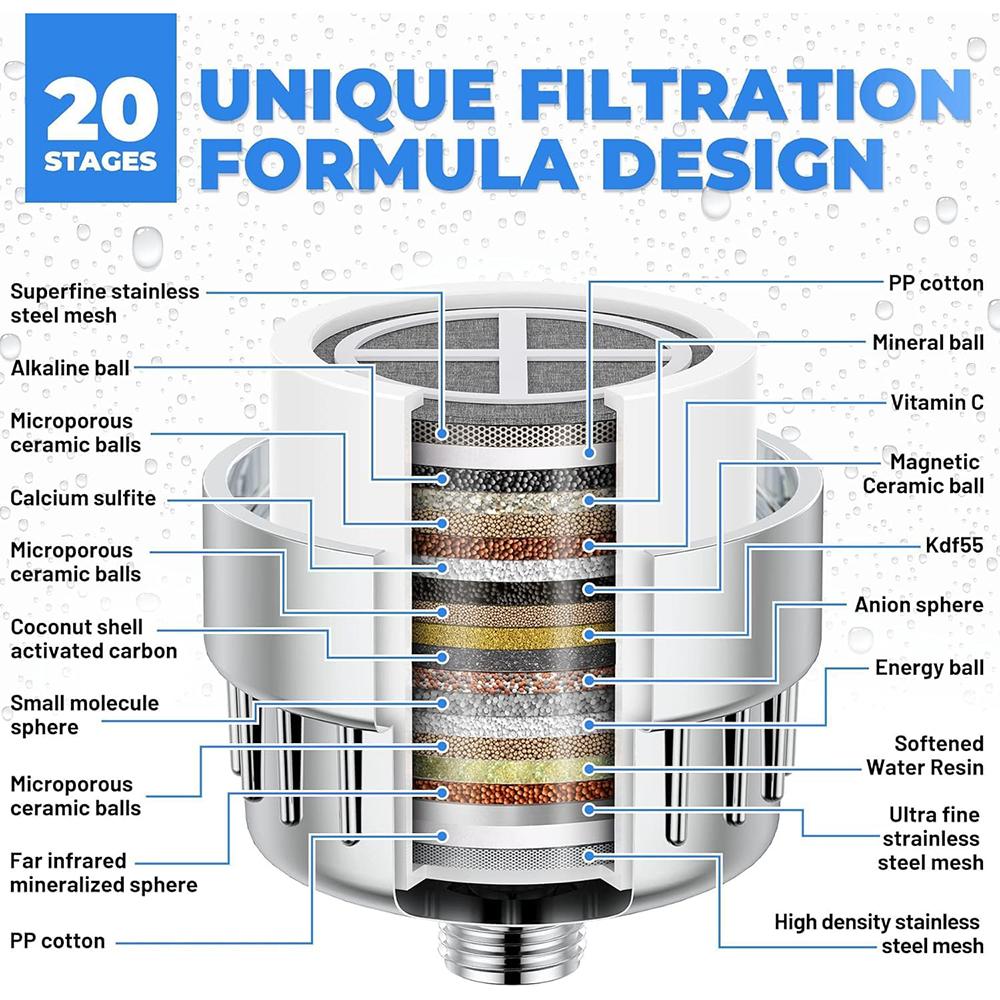 20 STAGES

UNIQUE FILTRATION FORMULA DESIGN

Superfine stainless steel mesh

Alkaline ball

Microporous ceramic balls

Calcium sulfite

Microporous ceramic balls

Coconut shell activated carbon

Small molecule sphere

Microporous ceramic balls

Far infrared mineralized sphere

PP cotton

PP cotton

Mineral ball

Vitamin C

Magnetic Ceramic ball

Kdf55

Anion sphere

Energy ball

Softened Water Resin

Ultra fine strainless steel mesh

High density stainless steel mesh