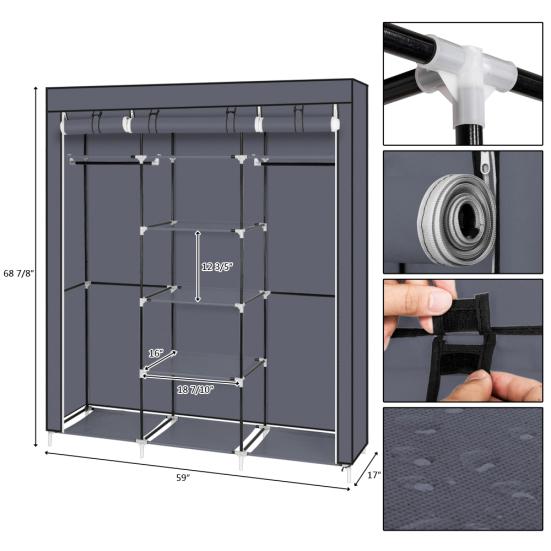 68 7/8"
12 3/5"
16"
18 7/10"
59"
17"