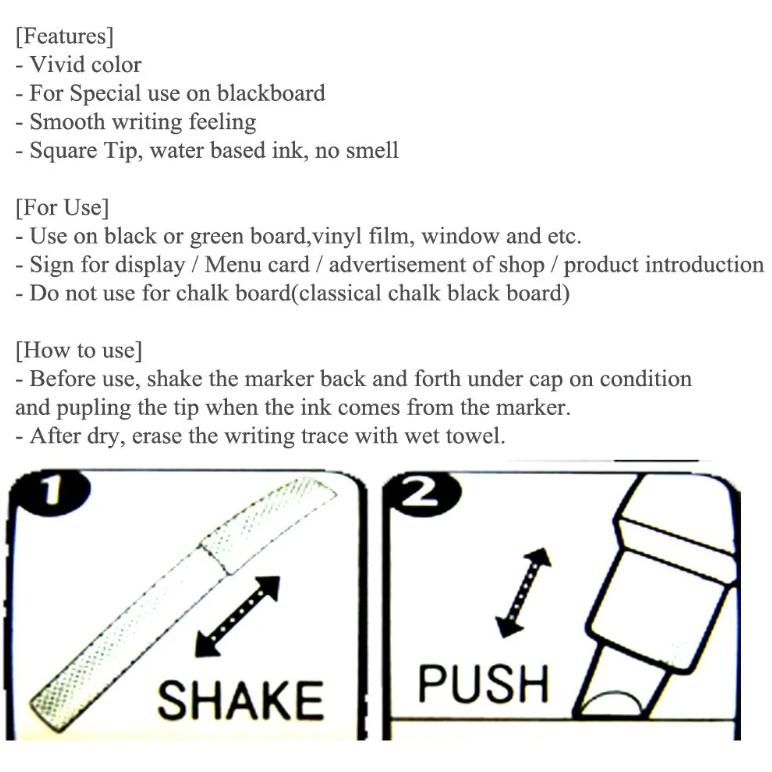 [Features]
- Vivid color
- For Special use on blackboard
- Smooth writing feeling
- Square Tip, water based ink, no smell

[For Use]
- Use on black or green board,vinyl film, window and etc.
- Sign for display / Menu card / advertisement of shop / product introduction
- Do not use for chalk board(classical chalk black board)

[How to use]
- Before use, shake the marker back and forth under cap on condition and pupling the tip when the ink comes from the marker.
- After dry, erase the writing trace with wet towel.

1
SHAKE

2
PUSH