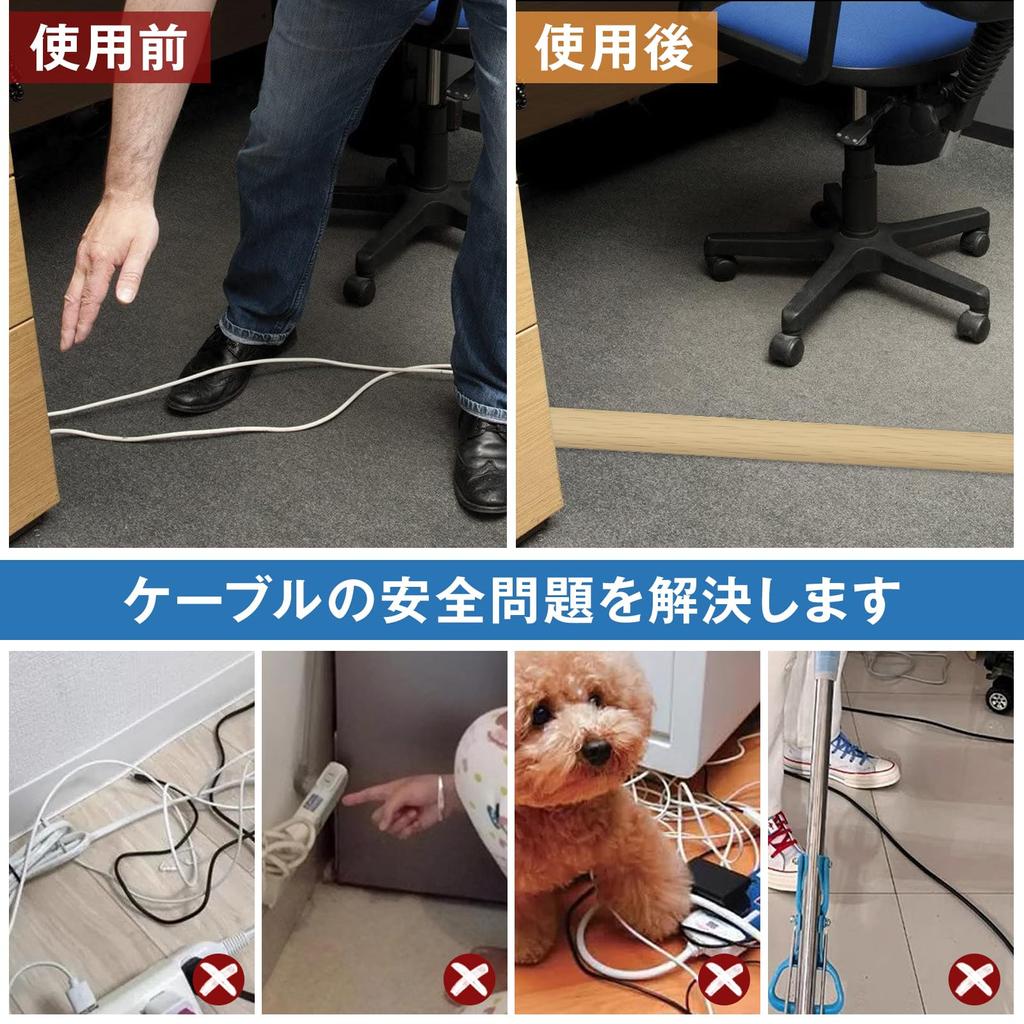 使用前

使用後

ケーブルの安全問題を解決します