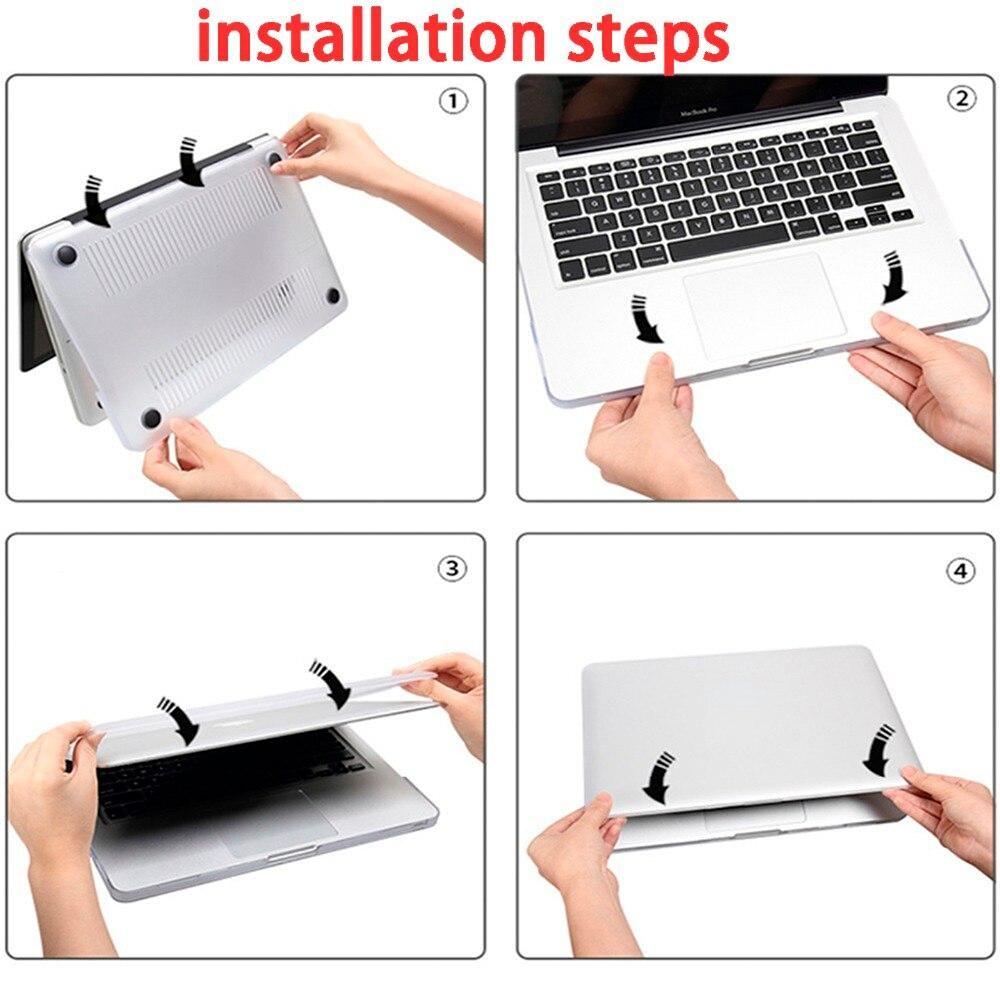 installation steps

①

②

MacBook Pro

③

④