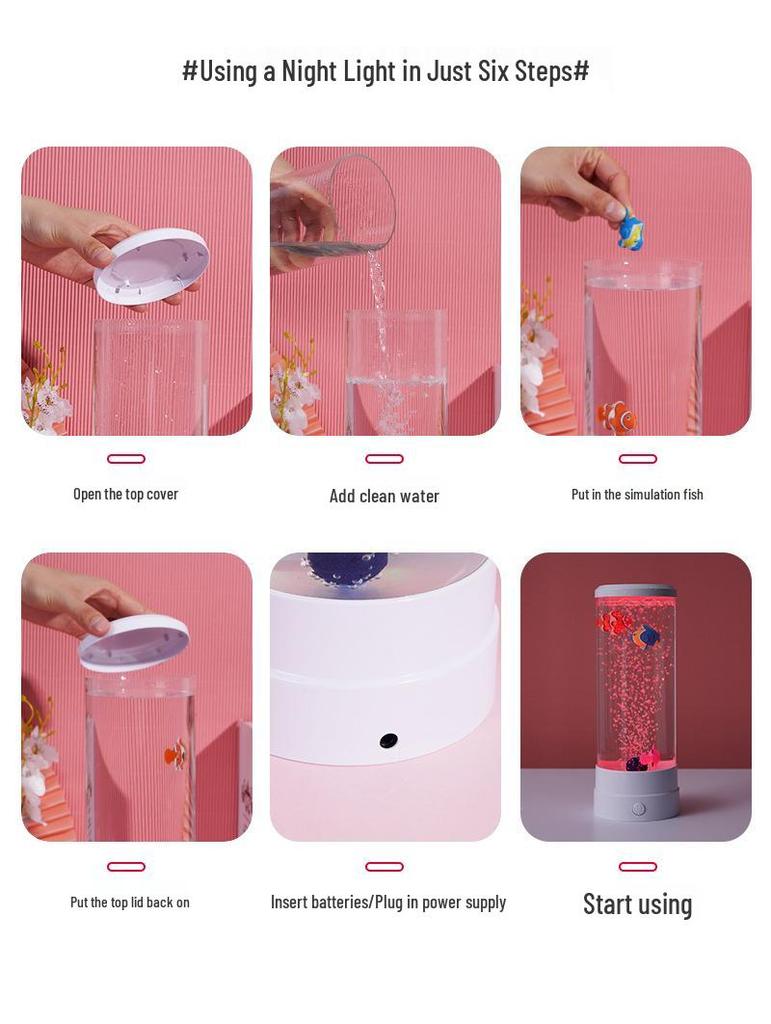 #Using a Night Light in Just Six Steps#

Open the top cover

Add clean water

Put in the simulation fish

Put the top lid back on

Insert batteries/Plug in power supply

Start using