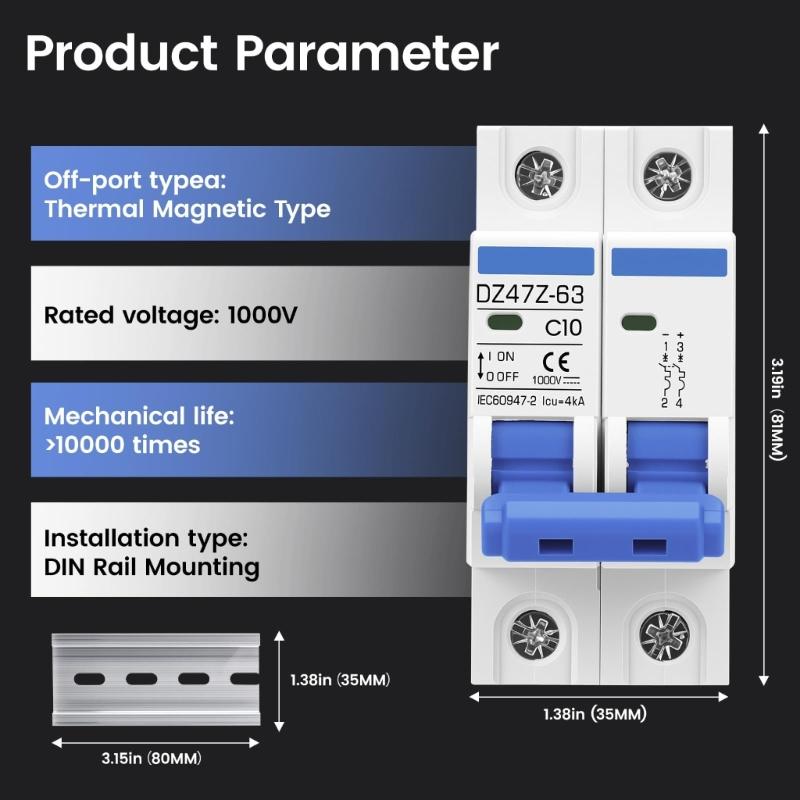 Product Parameter

Off-port typea:
Thermal Magnetic Type

Rated voltage: 1000V

Mechanical life:
>10000 times

Installation type:
DIN Rail Mounting

DZ47Z-63
C10
I ON
O OFF
CE
1000V
IEC60947-2 Icu=4kA
- +
1 3
2 4

3.19in (81MM)

1.38in (35MM)

1.38in (35MM)

3.15in (80MM)