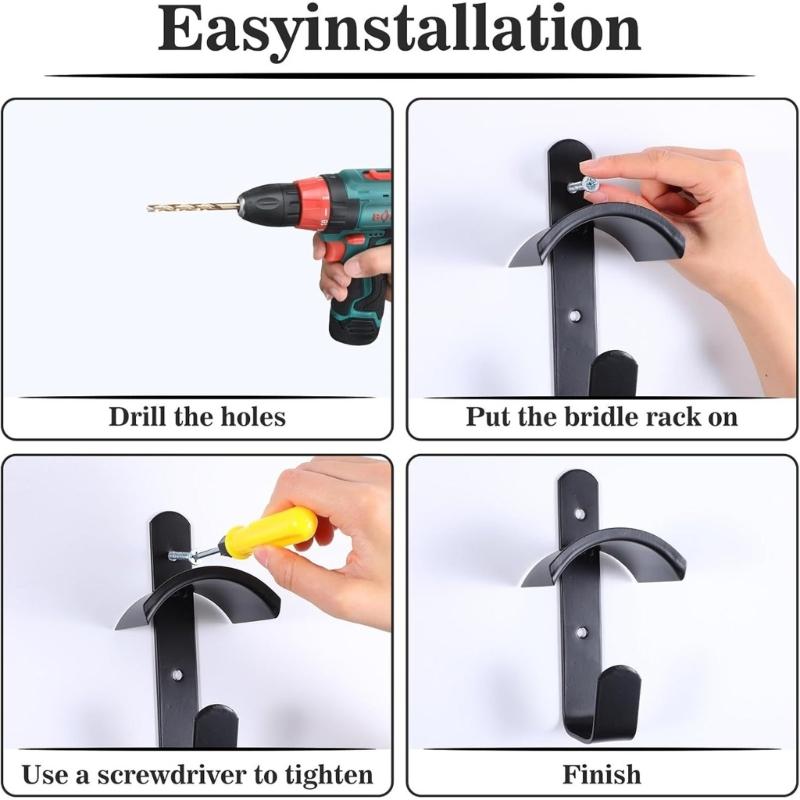 Easyinstallation

Drill the holes

Put the bridle rack on

Use a screwdriver to tighten

Finish