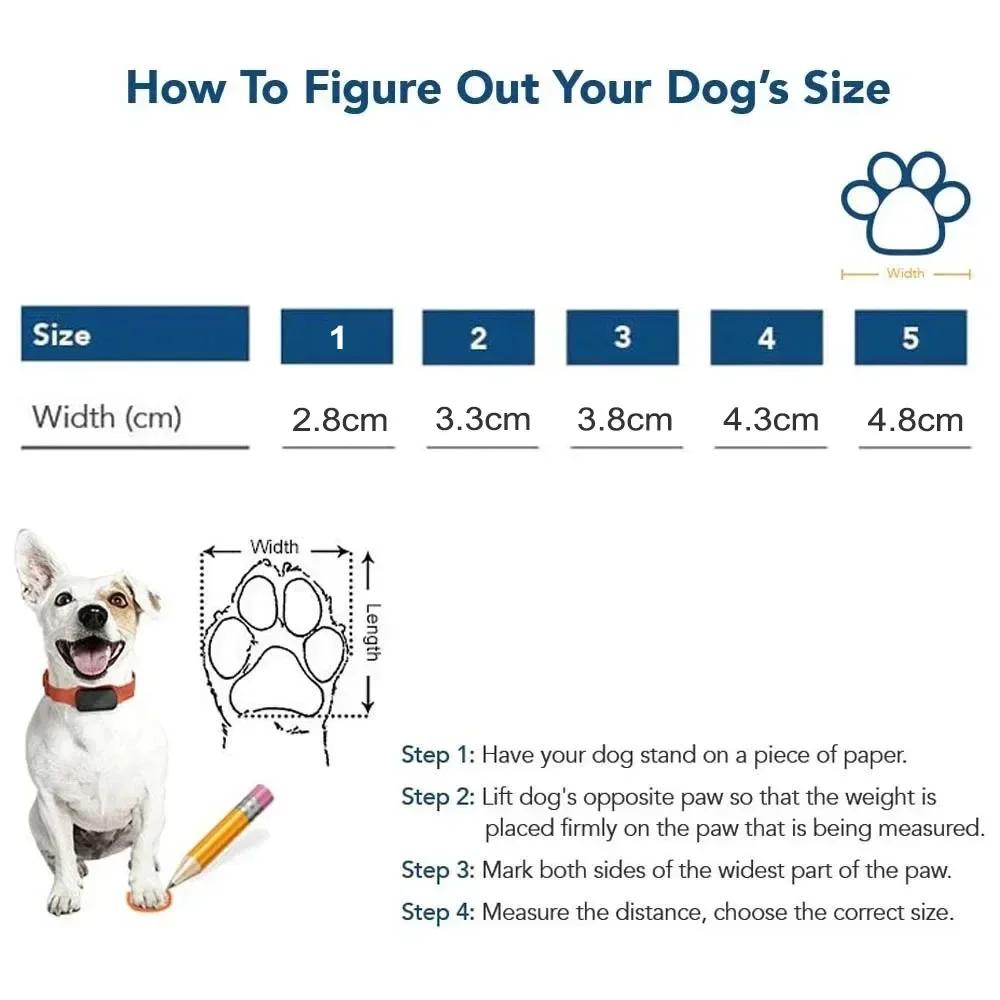 How To Figure Out Your Dog's Size

Width

| Size | 1 | 2 | 3 | 4 | 5 |
|---|---|---|---|---|---|
| Width (cm) | 2.8cm | 3.3cm | 3.8cm | 4.3cm | 4.8cm |

Width

Length

Step 1: Have your dog stand on a piece of paper.

Step 2: Lift dog's opposite paw so that the weight is placed firmly on the paw that is being measured.

Step 3: Mark both sides of the widest part of the paw.

Step 4: Measure the distance, choose the correct size.