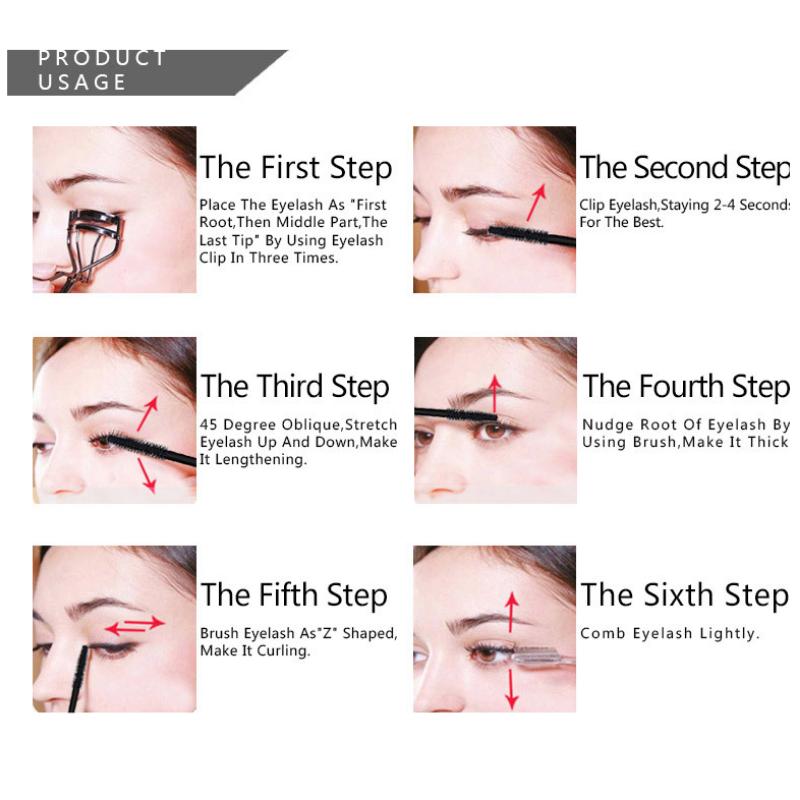 PRODUCT USAGE

The First Step

Place The Eyelash As "First Root,Then Middle Part,The Last Tip" By Using Eyelash Clip In Three Times.

The Second Step

Clip Eyelash,Staying 2-4 Seconds For The Best.

The Third Step

45 Degree Oblique,Stretch Eyelash Up And Down,Make It Lengthening.

The Fourth Step

Nudge Root Of Eyelash By Using Brush,Make It Thick

The Fifth Step

Brush Eyelash As"Z" Shaped, Make It Curling.

The Sixth Step

Comb Eyelash Lightly.