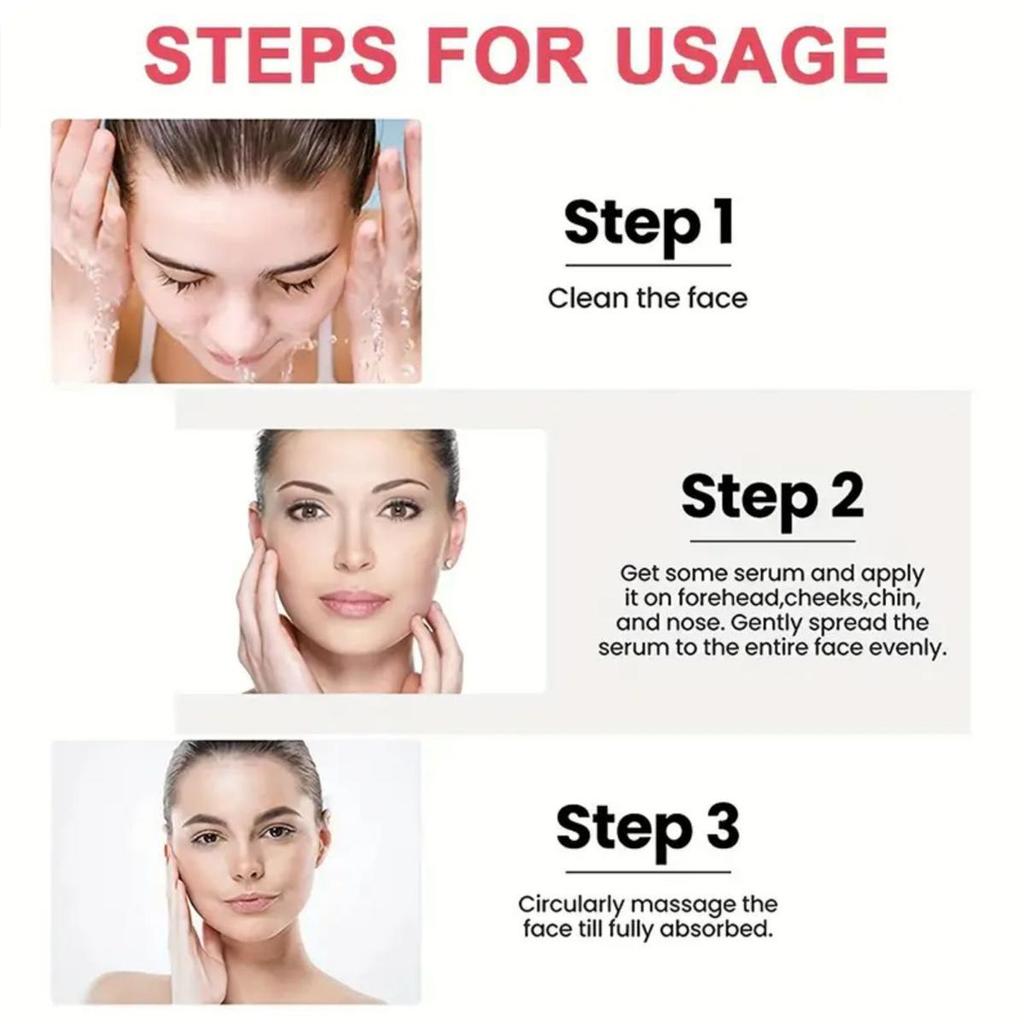 STEPS FOR USAGE

Step 1

Clean the face

Step 2

Get some serum and apply it on forehead,cheeks,chin, and nose. Gently spread the serum to the entire face evenly.

Step 3

Circularly massage the face till fully absorbed.