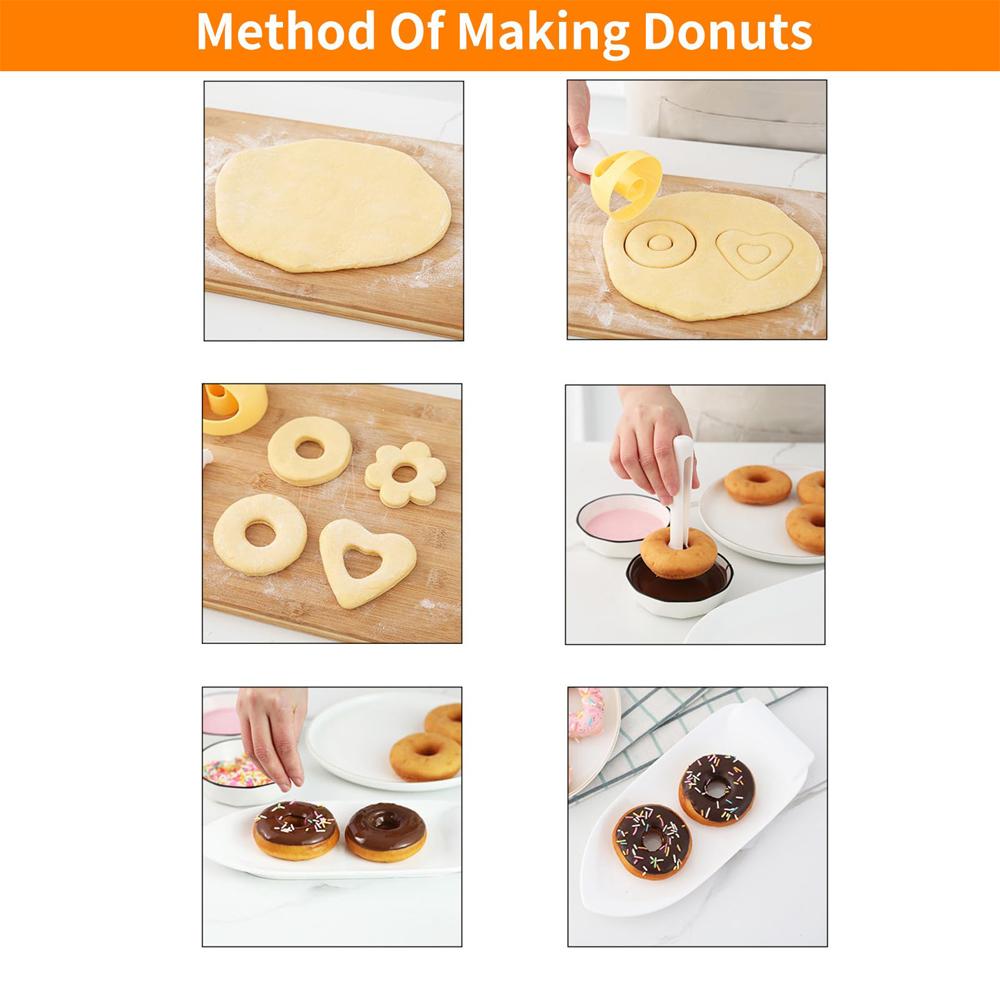 Method Of Making Donuts