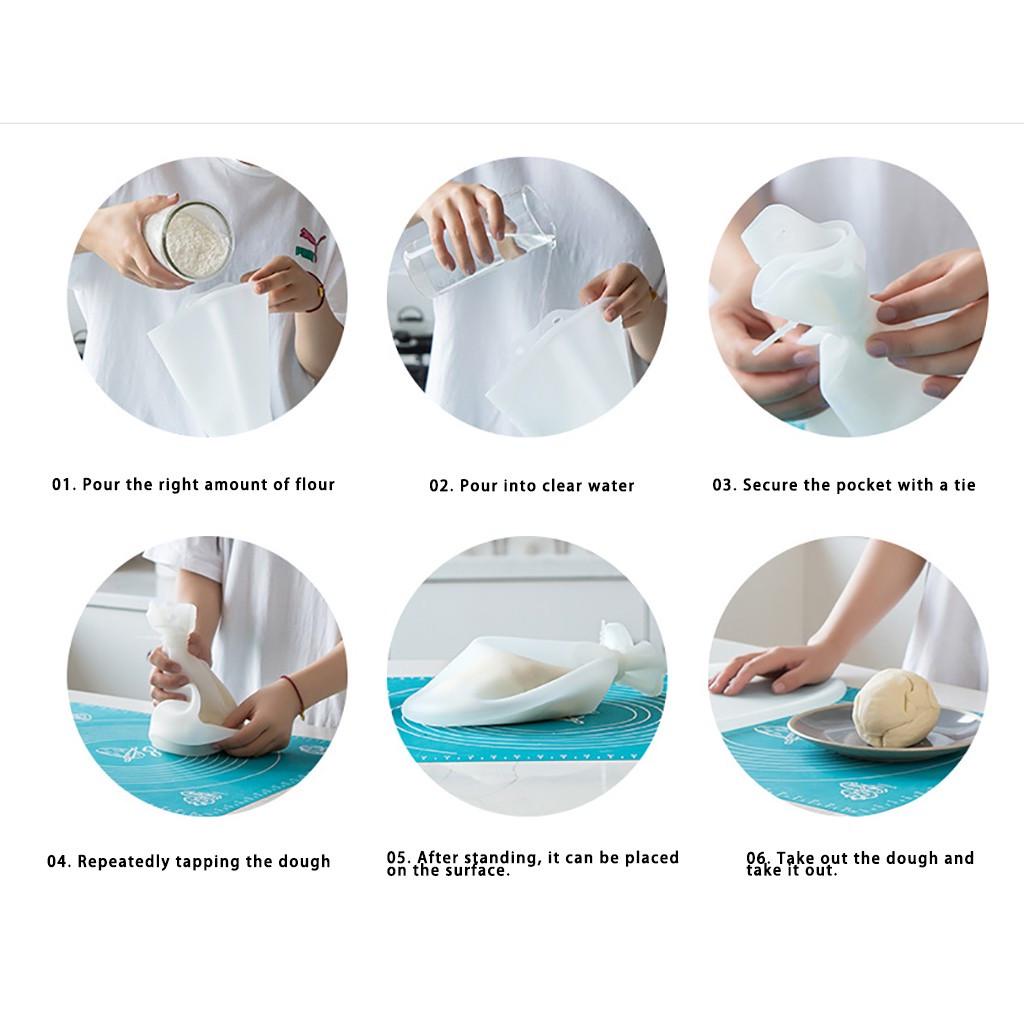 01. Pour the right amount of flour

02. Pour into clear water

03. Secure the pocket with a tie

04. Repeatedly tapping the dough

05. After standing, it can be placed on the surface.

06. Take out the dough and take it out.