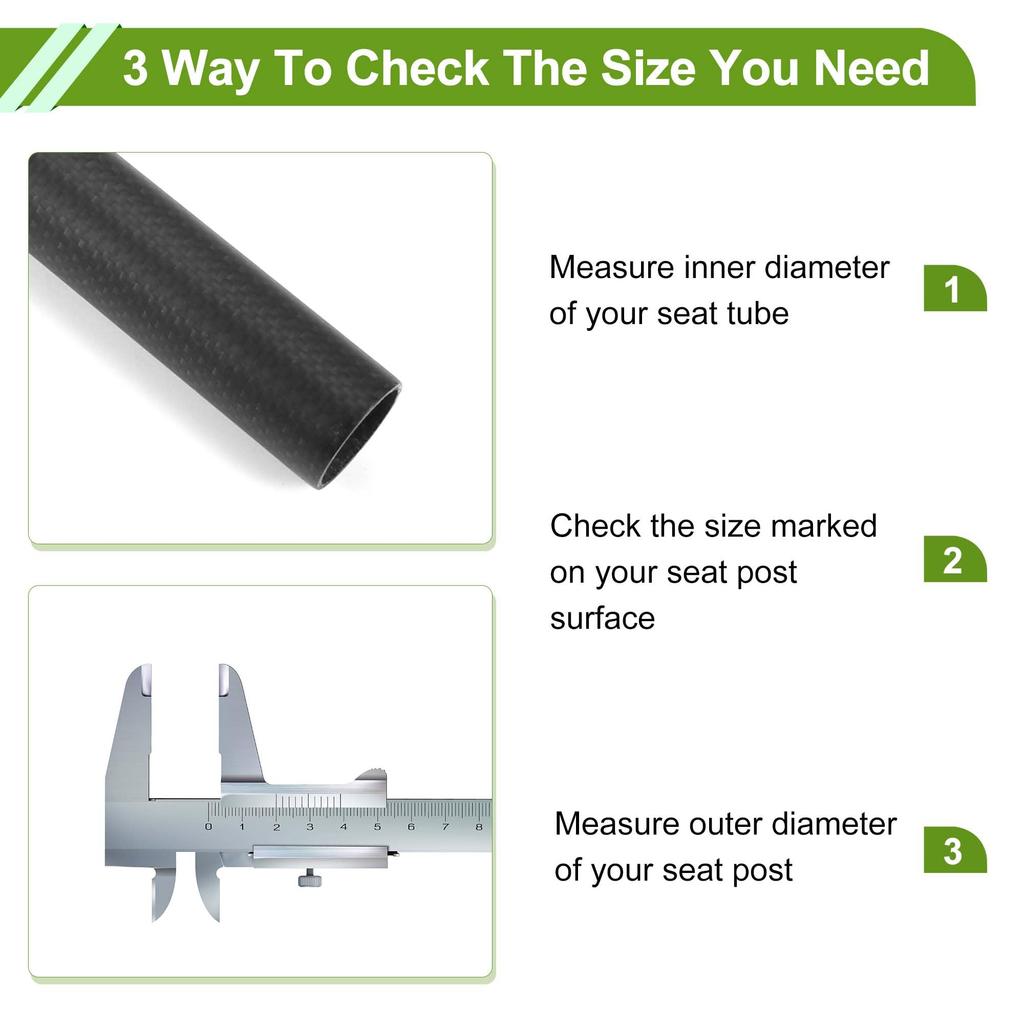 3 Way To Check The Size You Need

Measure inner diameter of your seat tube

1

Check the size marked on your seat post surface

2

0 1 2 3 4 5 6 7 8

Measure outer diameter of your seat post

3