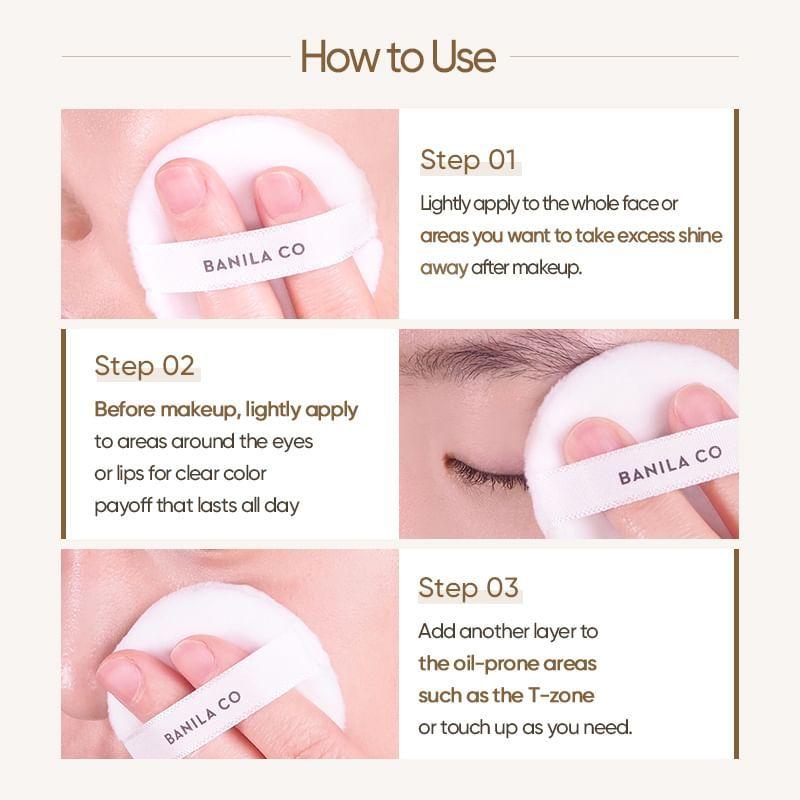 How to Use

BANILA CO

Step 01

Lightly apply to the whole face or areas you want to take excess shine away after makeup.

Step 02

Before makeup, lightly apply to areas around the eyes or lips for clear color payoff that lasts all day

BANILA CO

BANILA CO

Step 03

Add another layer to the oil-prone areas such as the T-zone or touch up as you need.