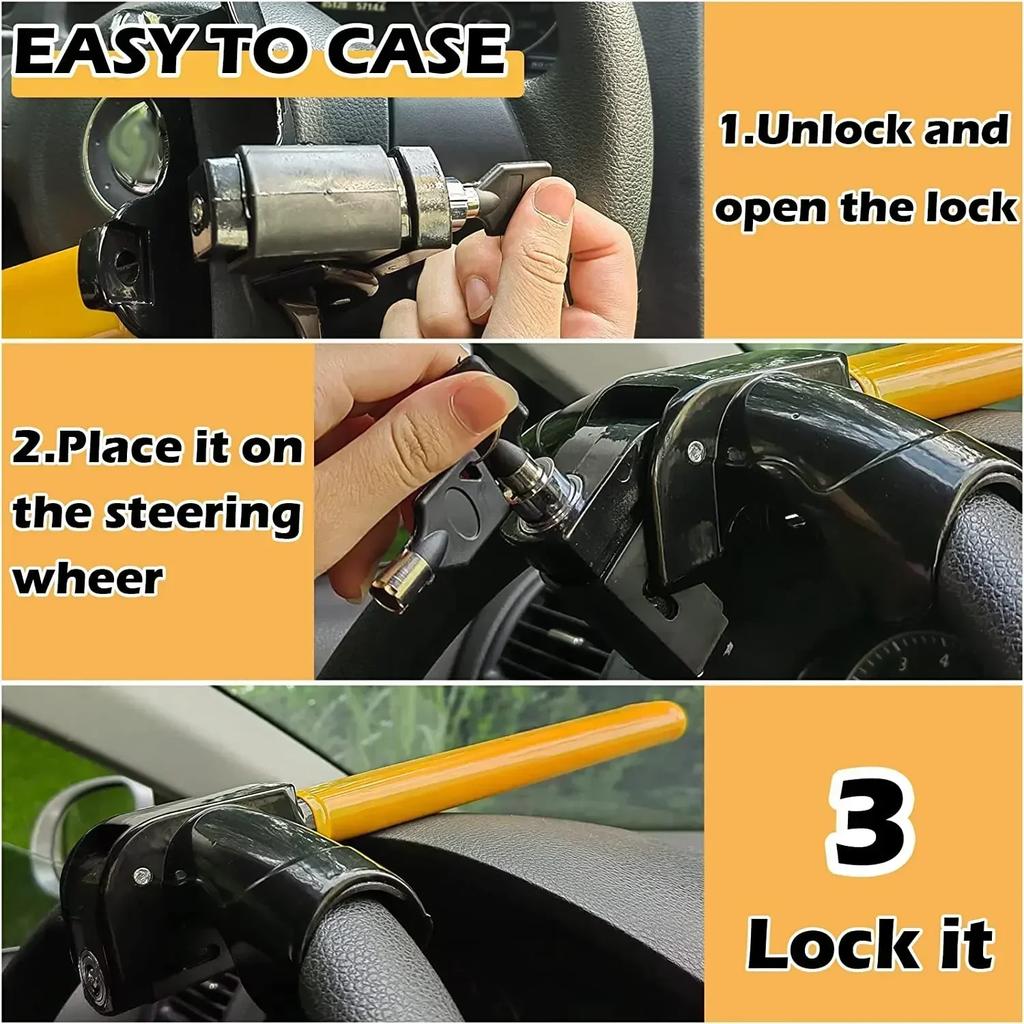 EASY TO CASE

1.Unlock and open the lock

2.Place it on the steering wheer

3

Lock it