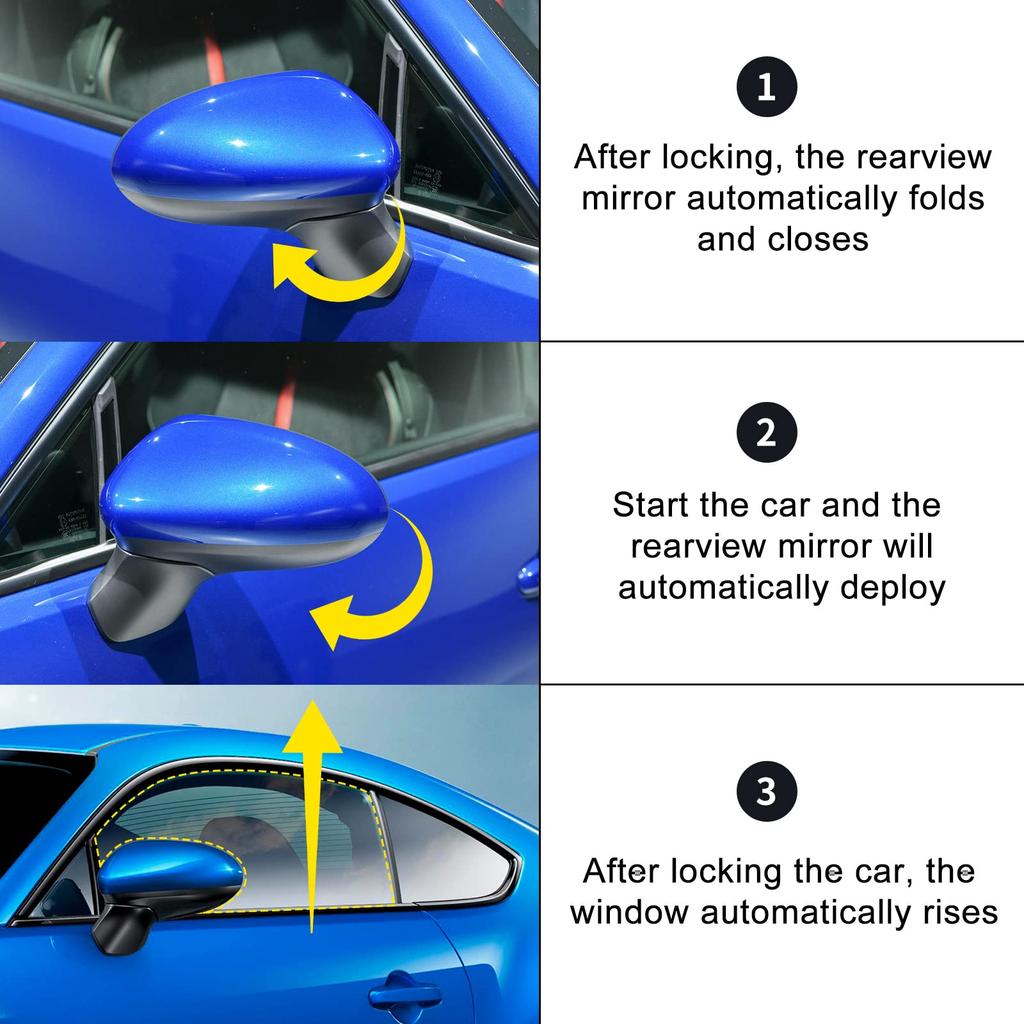 1
After locking, the rearview mirror automatically folds and closes

2
Start the car and the rearview mirror will automatically deploy

3
After locking the car, the window automatically rises