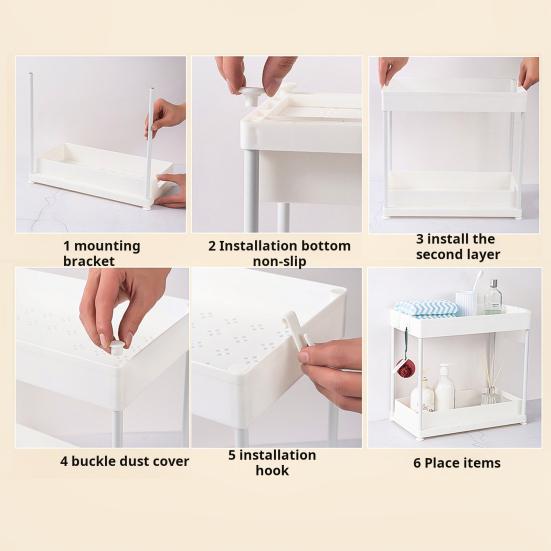 1 mounting bracket

2 Installation bottom non-slip

3 install the second layer

4 buckle dust cover

5 installation hook

6 Place items