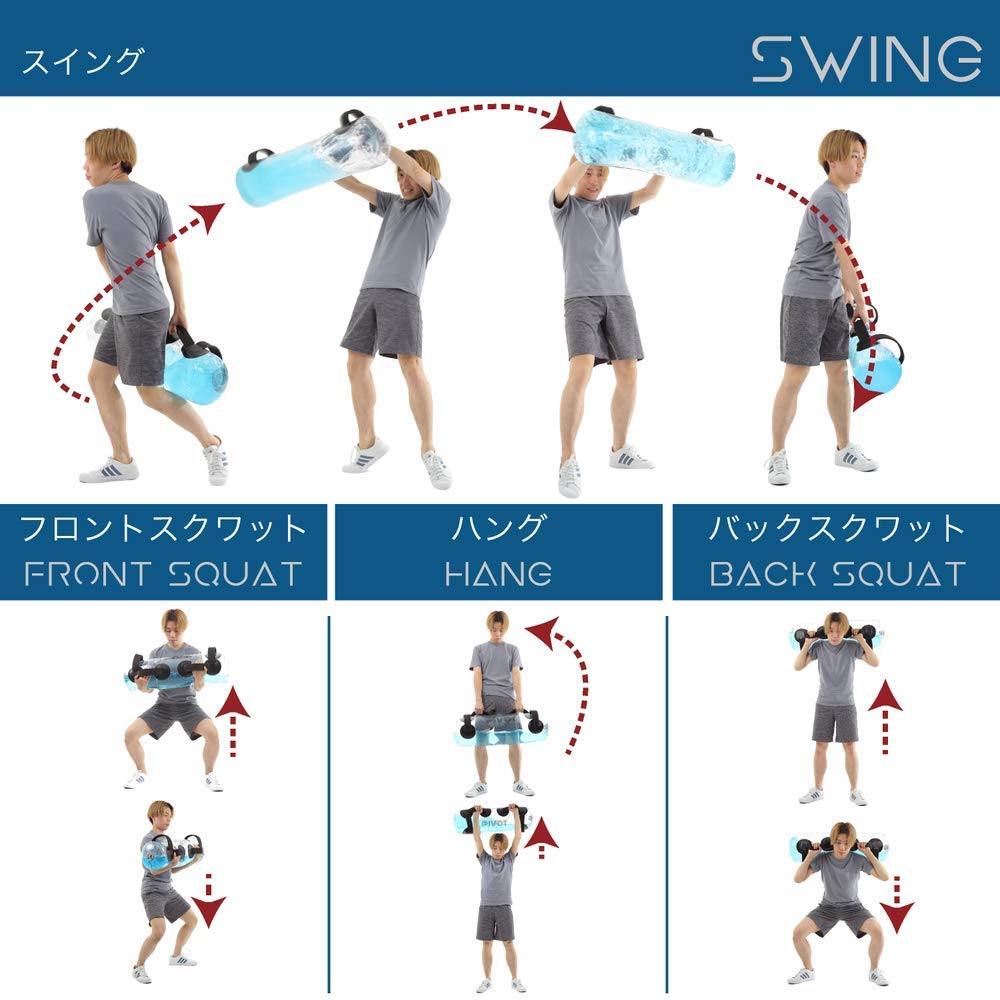 スイング

SWING

フロントスクワット
FRONT SQUAT

ハング
HANG

バックスクワット
BACK SQUAT