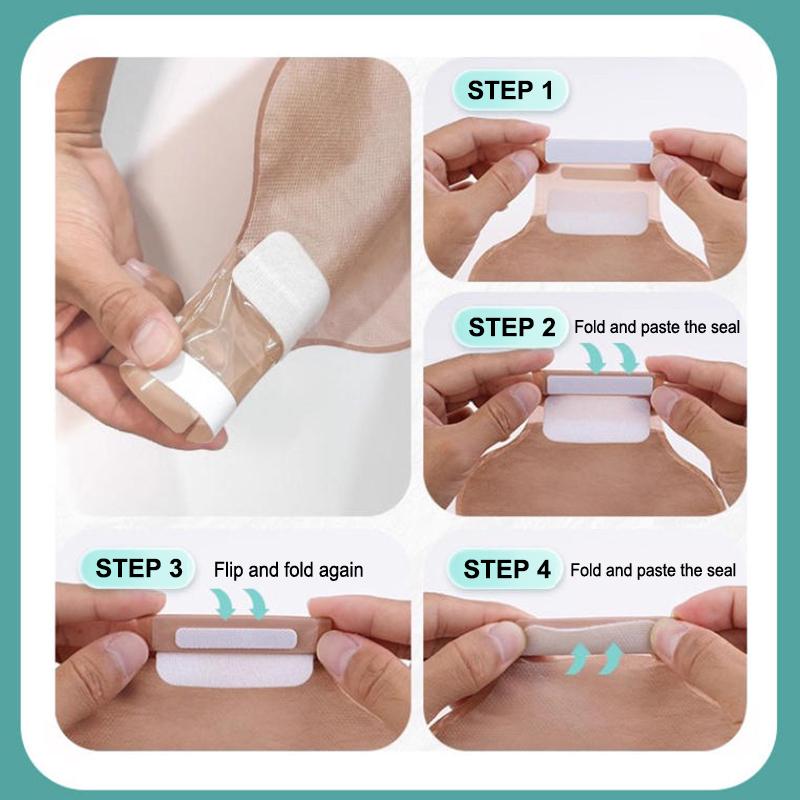 STEP 1

STEP 2 Fold and paste the seal

STEP 3 Flip and fold again

STEP 4 Fold and paste the seal